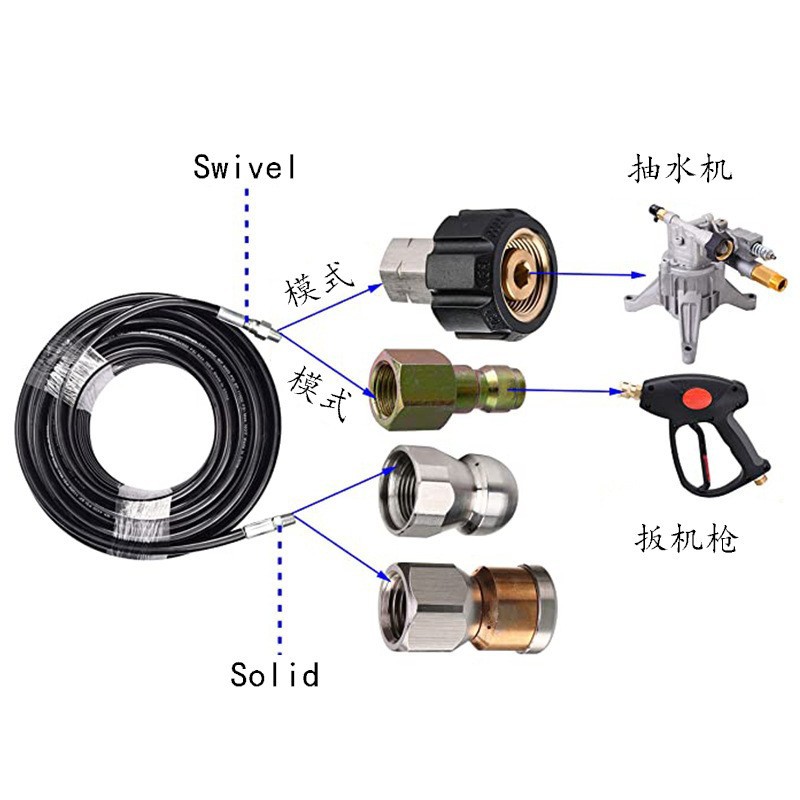 Swivel

抽水机

模式

模式

扳机枪

Solid