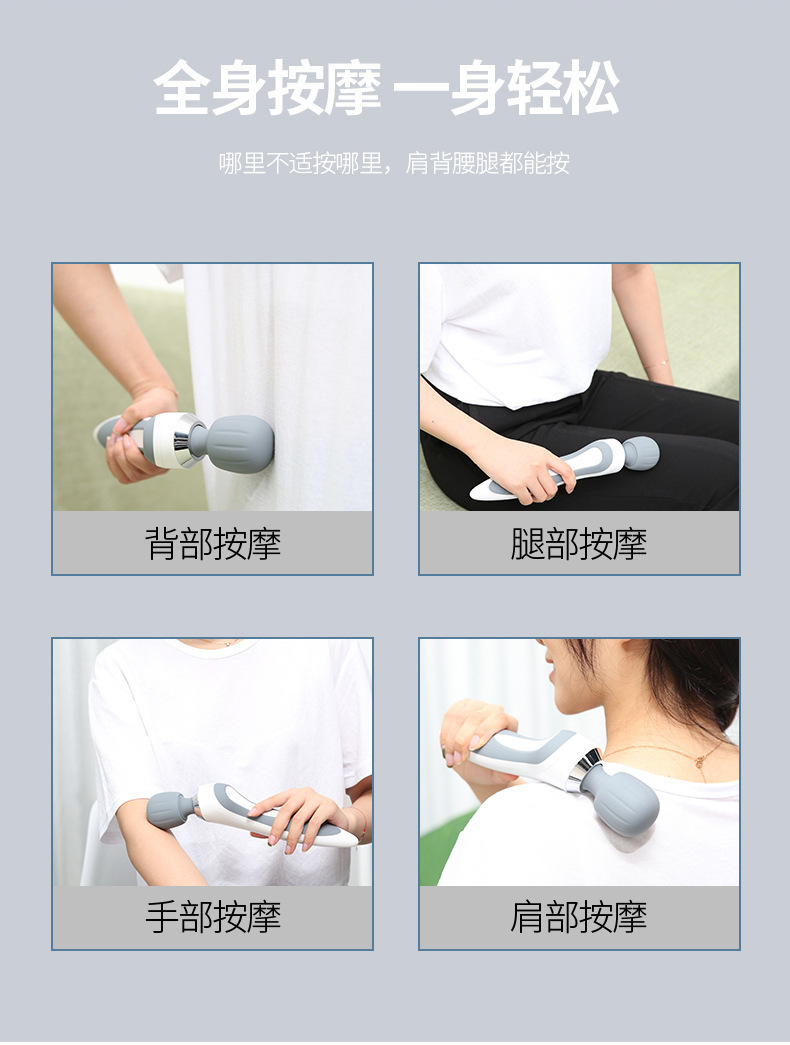 全身按摩 一身轻松

哪里不适按哪里，肩背腰腿都能按

背部按摩

腿部按摩

手部按摩

肩部按摩