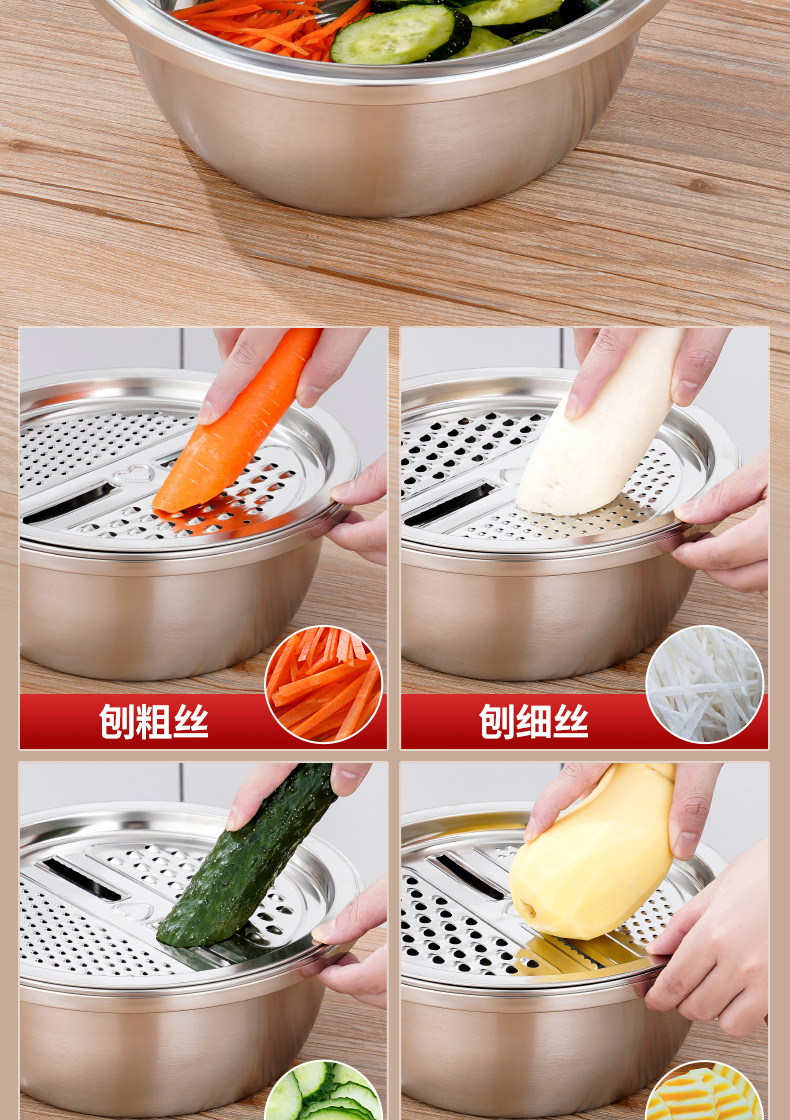 刨粗丝

刨细丝