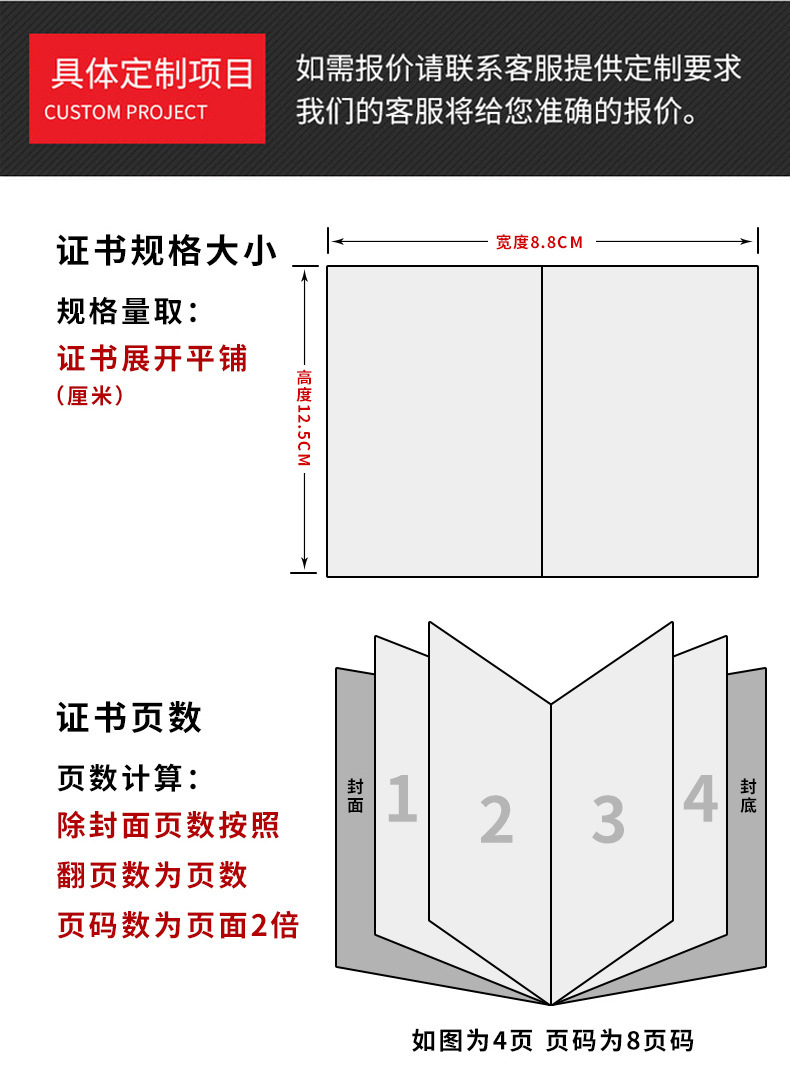 具体定制项目
CUSTOM PROJECT

如需报价请联系客服提供定制要求
我们的客服将给您准确的报价。

证书规格大小

规格量取：

证书展开平铺
（厘米）

宽度8.8CM

高度12.5CM

证书页数

页数计算：

除封面页数按照
翻页数为页数
页码数为页面2倍

封面

1

2

3

4

封底

如图为4页 页码为8页码