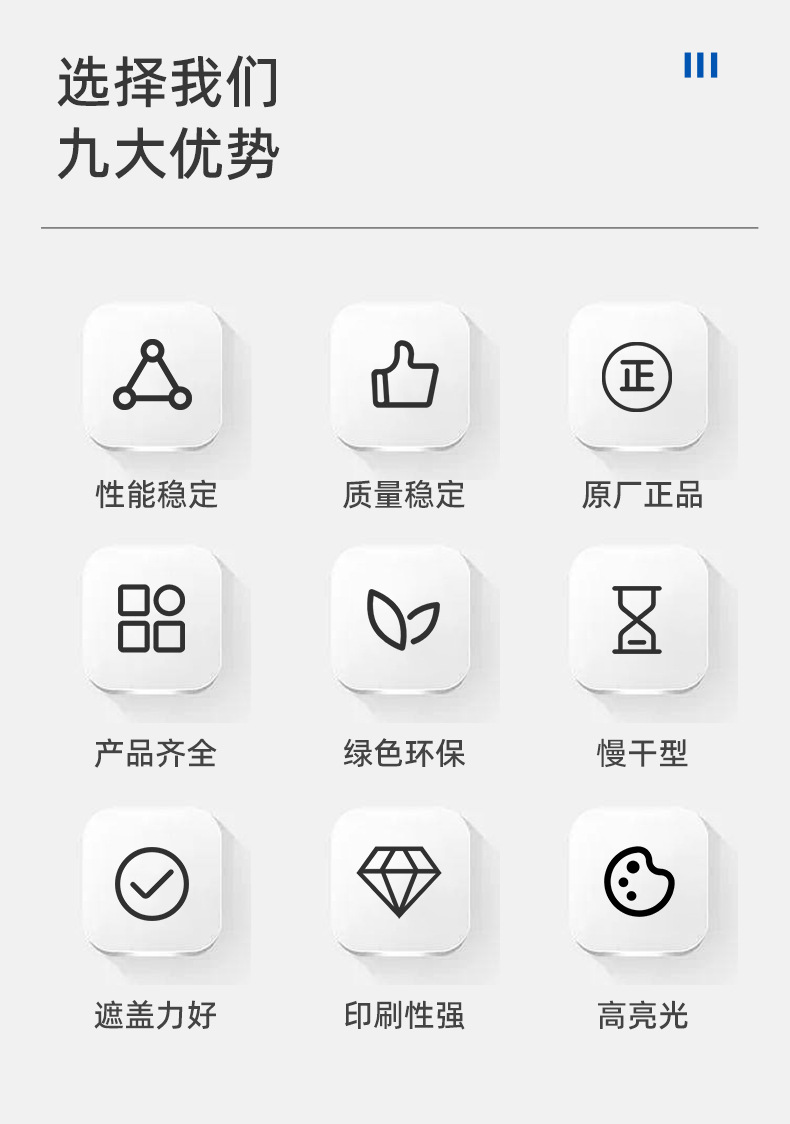 选择我们
九大优势

正

性能稳定

质量稳定

原厂正品

产品齐全

绿色环保

慢干型

遮盖力好

印刷性强

高亮光