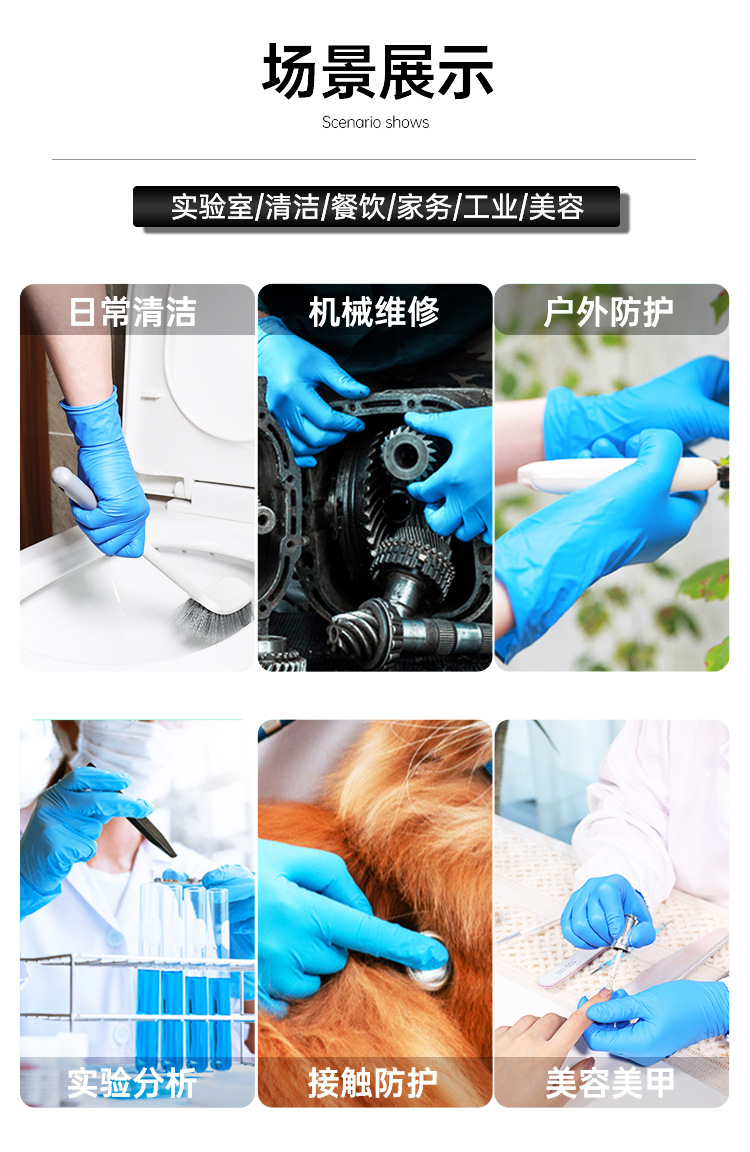 场景展示

Scenario shows

实验室/清洁/餐饮/家务/工业/美容

日常清洁

机械维修

户外防护

实验分析

接触防护

美容美甲