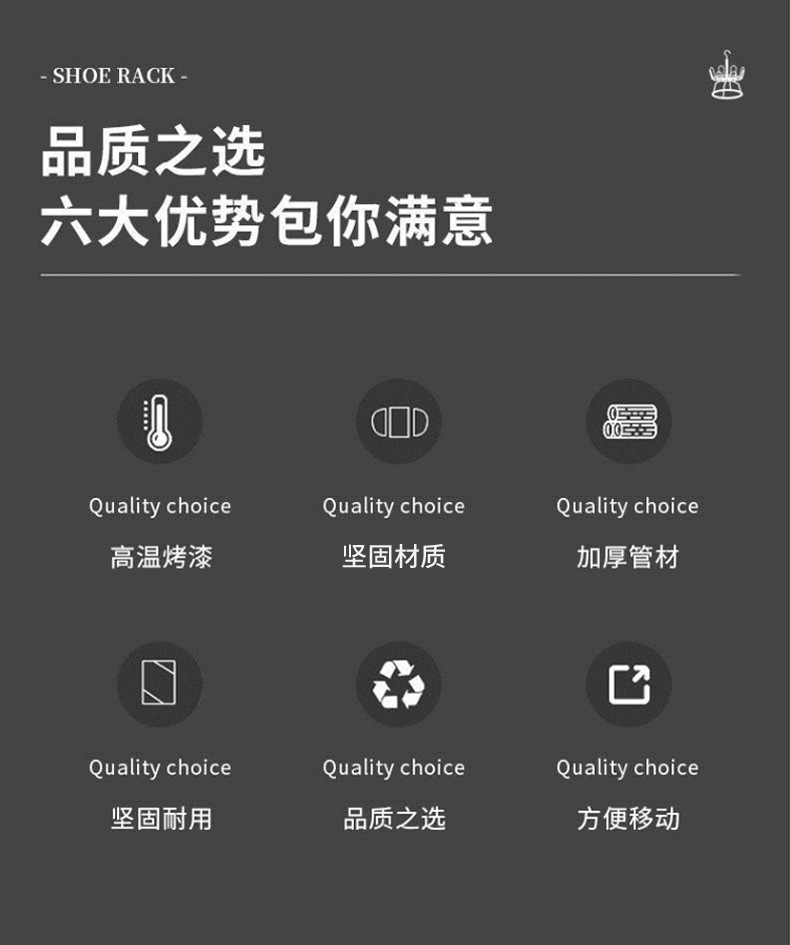 - SHOE RACK -

品质之选
六大优势包你满意

Quality choice
高温烤漆

Quality choice
坚固材质

Quality choice
加厚管材

Quality choice
坚固耐用

Quality choice
品质之选

Quality choice
方便移动