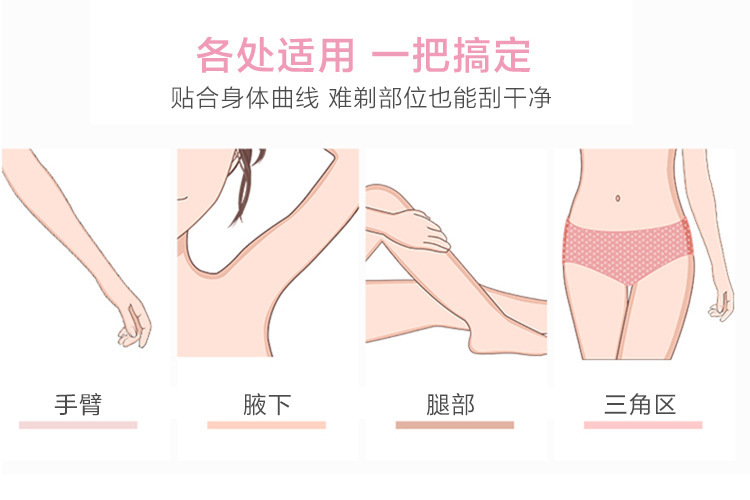 各处适用 一把搞定
贴合身体曲线 难剃部位也能刮干净

手臂

腋下

腿部

三角区