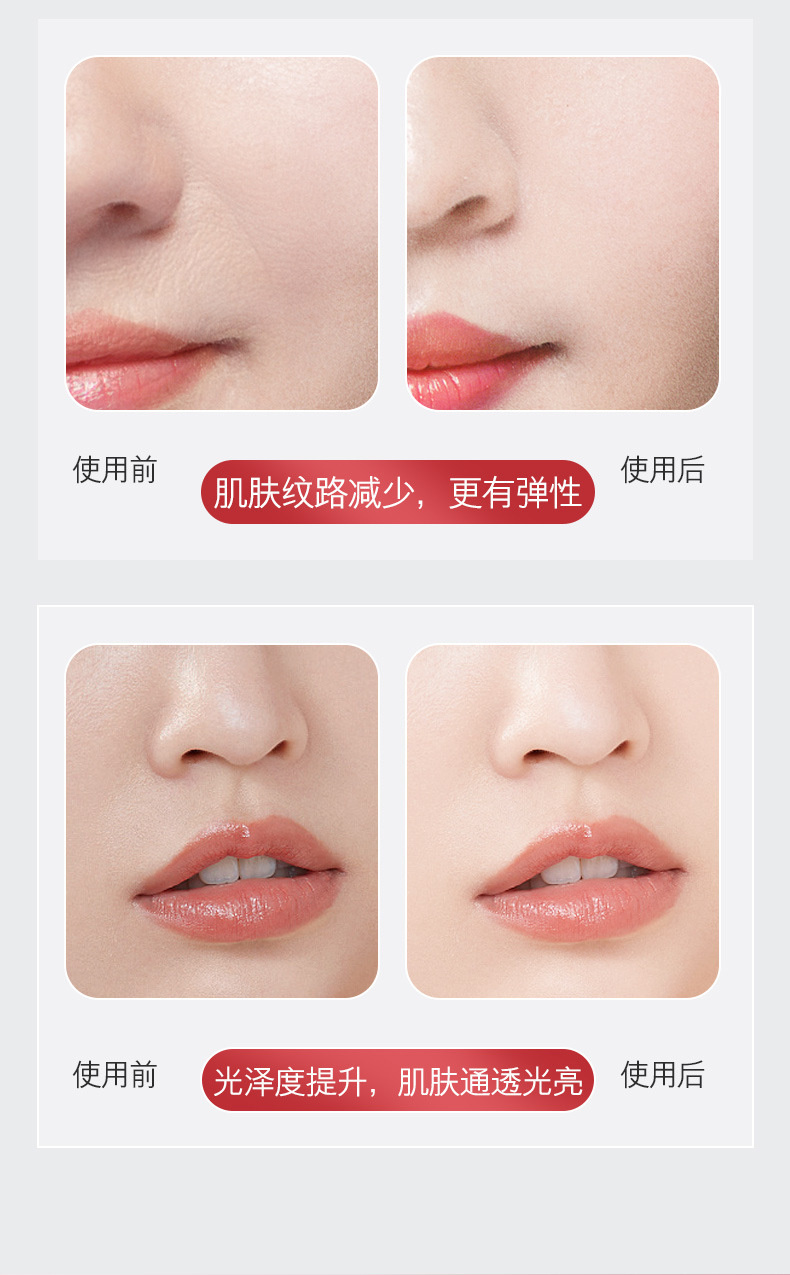 使用前

肌肤纹路减少，更有弹性

使用后

使用前

光泽度提升，肌肤通透光亮

使用后