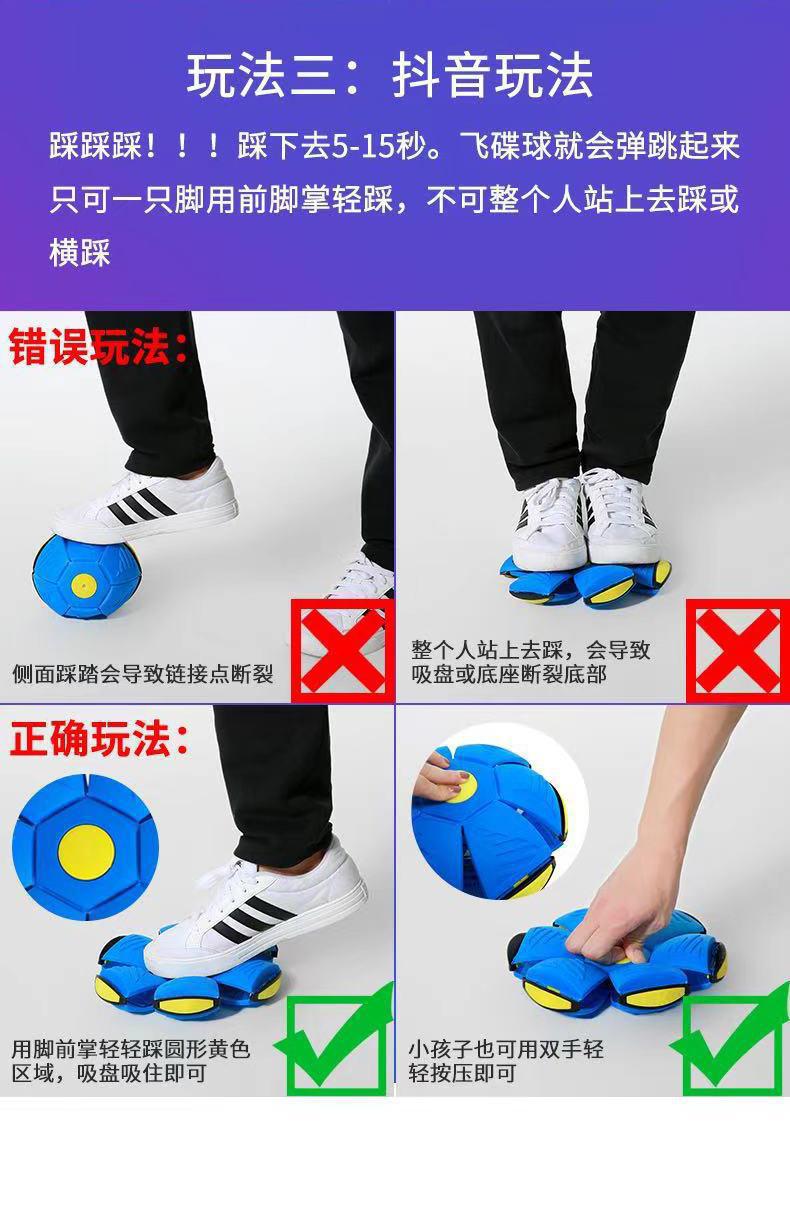 玩法三：抖音玩法

踩踩踩！！！踩下去5-15秒。飞碟球就会弹跳起来只可一只脚用前脚掌轻踩，不可整个人站上去踩或横踩

错误玩法：

侧面踩踏会导致链接点断裂

整个人站上去踩，会导致吸盘或底座断裂底部

正确玩法：

用脚前掌轻轻踩圆形黄色区域，吸盘吸住即可

小孩子也可用双手轻轻按压即可