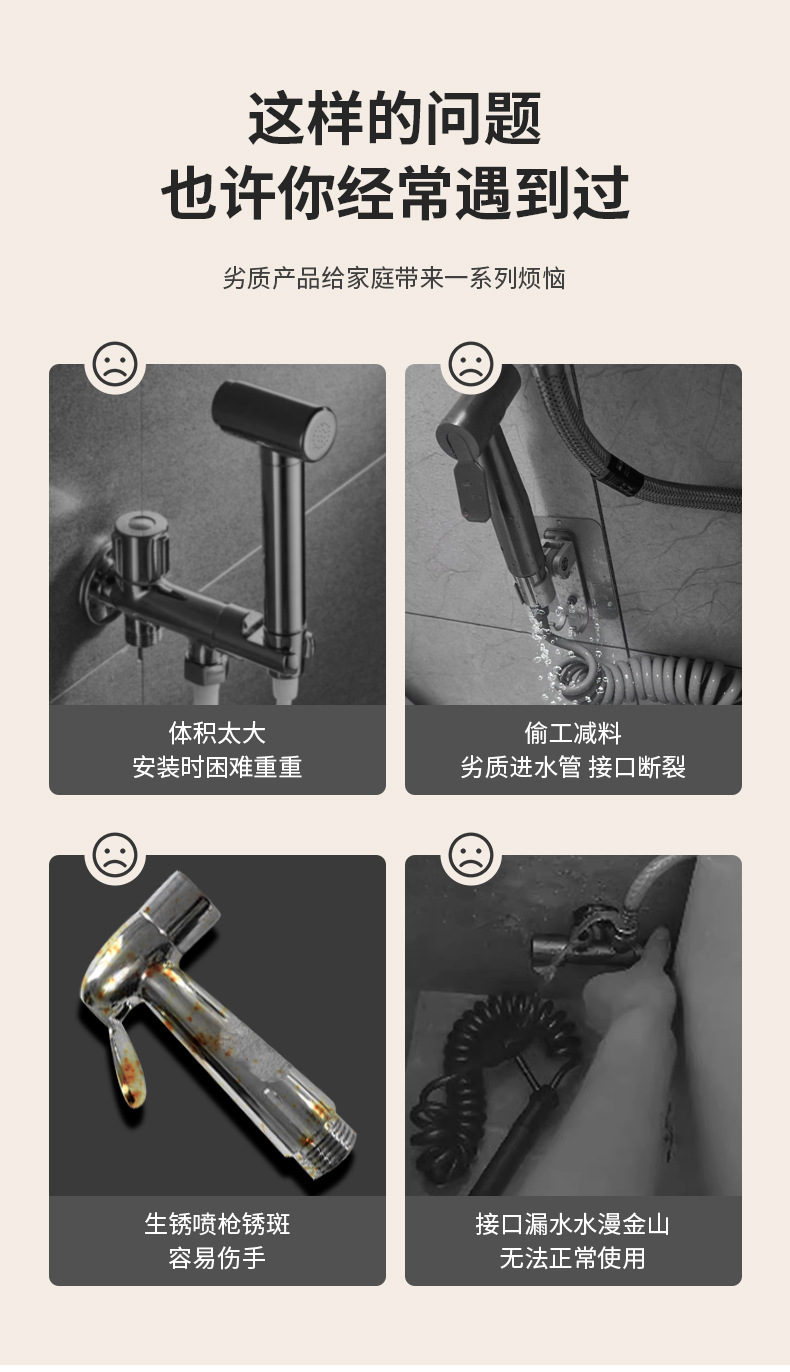 这样的问题
也许你经常遇到过

劣质产品给家庭带来一系列烦恼

体积太大
安装时困难重重

偷工减料
劣质进水管 接口断裂

生锈喷枪锈斑
容易伤手

接口漏水水漫金山
无法正常使用