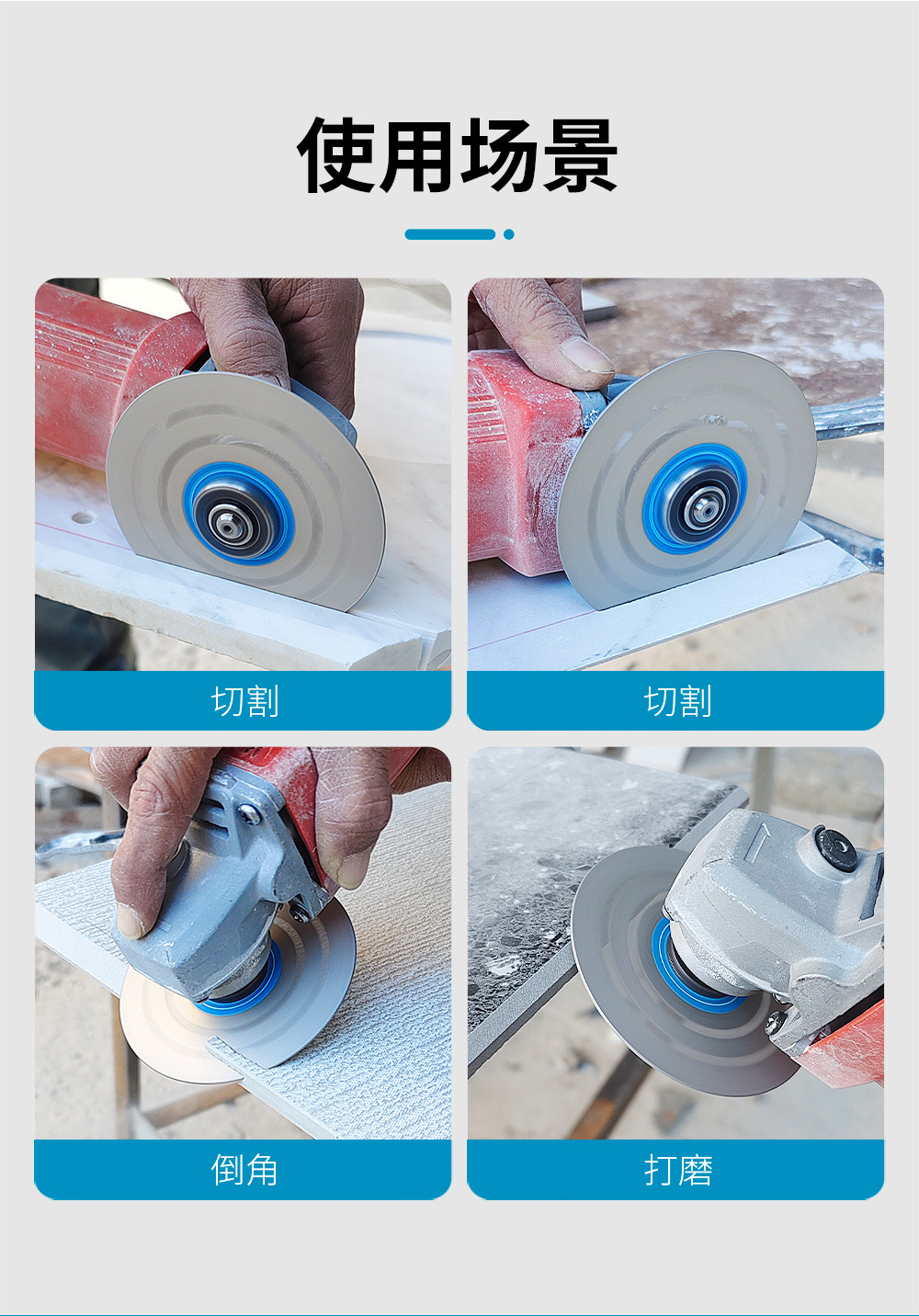 使用场景

切割

切割

倒角

打磨