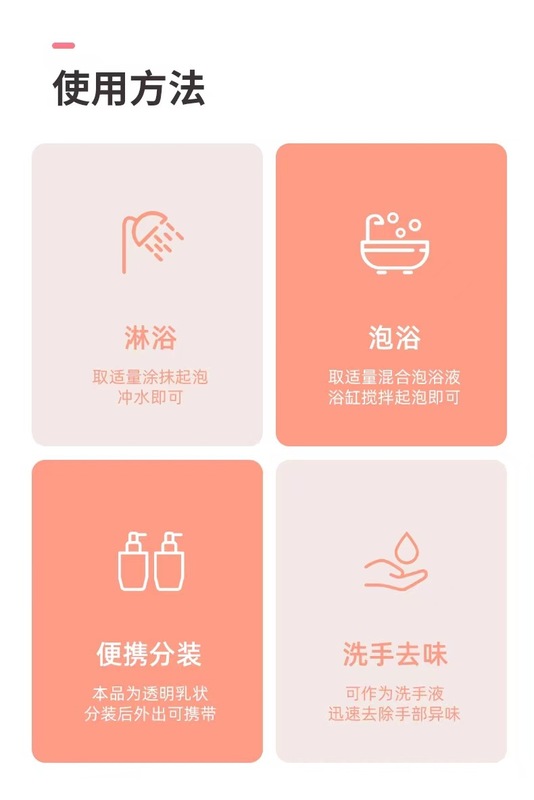 使用方法

淋浴

取适量涂抹起泡
冲水即可

泡浴

取适量混合泡浴液
浴缸搅拌起泡即可

便携分装

本品为透明乳状
分装后外出可携带

洗手去味

可作为洗手液
迅速去除手部异味