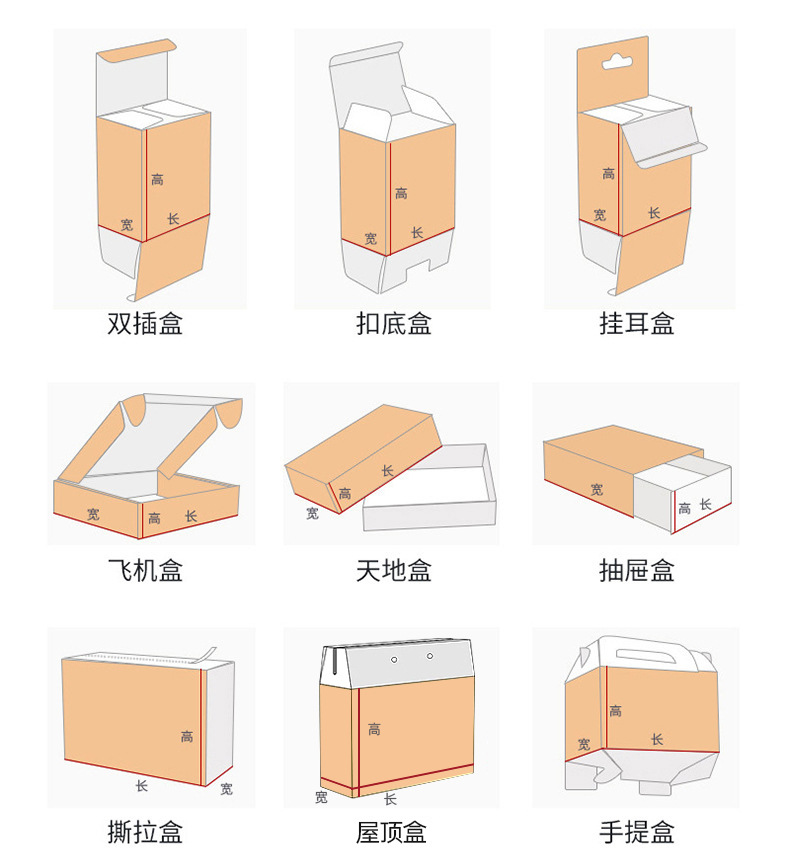 高
宽
长
双插盒

高
宽
长
扣底盒

高
宽
长
挂耳盒

宽
高
长
飞机盒

长
高
宽
天地盒

宽
高
长
抽屉盒

高
长
宽
撕拉盒

高
宽
长
屋顶盒

高
宽
长
手提盒