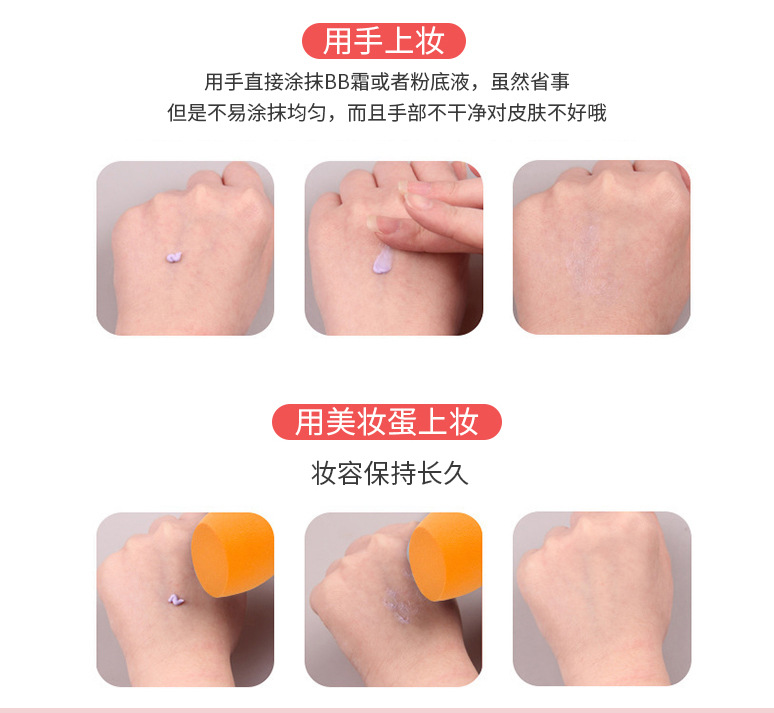 用手上妆

用手直接涂抹BB霜或者粉底液，虽然省事
但是不易涂抹均匀，而且手部不干净对皮肤不好哦

用美妆蛋上妆

妆容保持长久