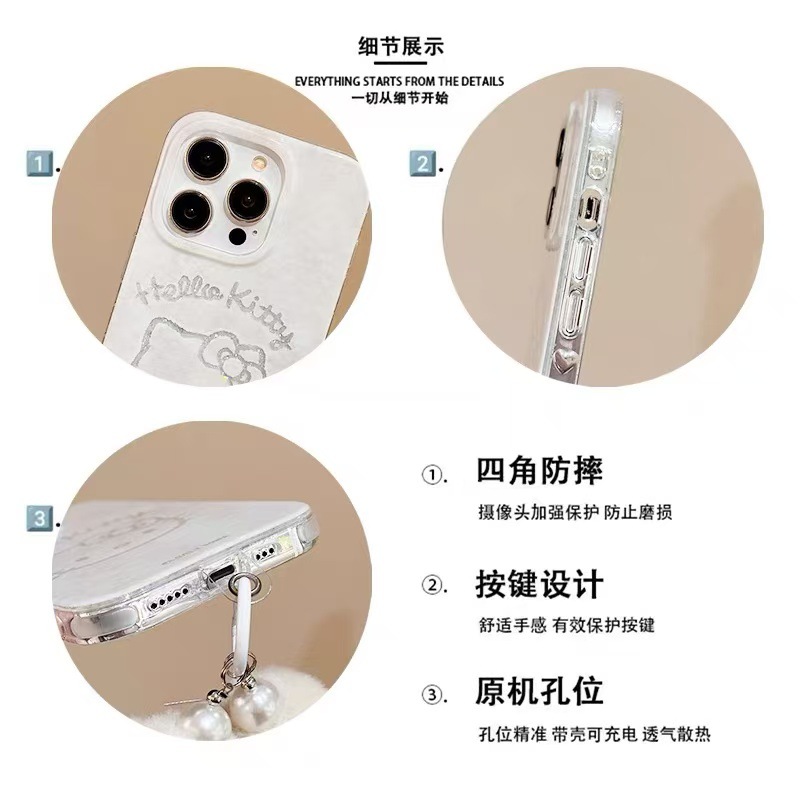 细节展示

EVERYTHING STARTS FROM THE DETAILS
一切从细节开始

1.

Hello Kitty

2.

3.

①. 四角防摔

摄像头加强保护 防止磨损

②. 按键设计

舒适手感 有效保护按键

③. 原机孔位

孔位精准 带壳可充电 透气散热