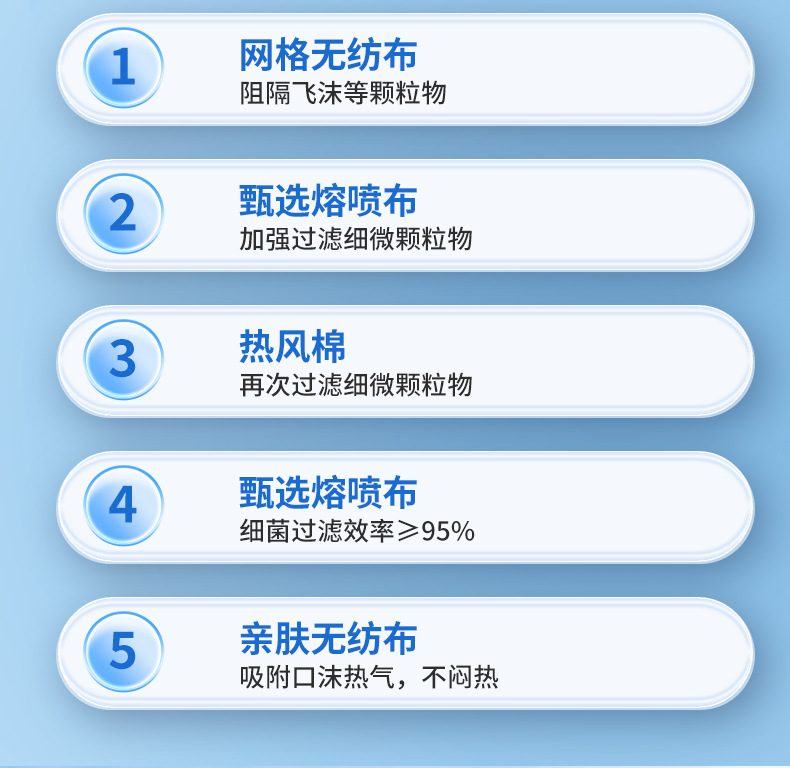 1

网格无纺布
阻隔飞沫等颗粒物

2

甄选熔喷布
加强过滤细微颗粒物

3

热风棉
再次过滤细微颗粒物

4

甄选熔喷布
细菌过滤效率≥95%

5

亲肤无纺布
吸附口沫热气，不闷热