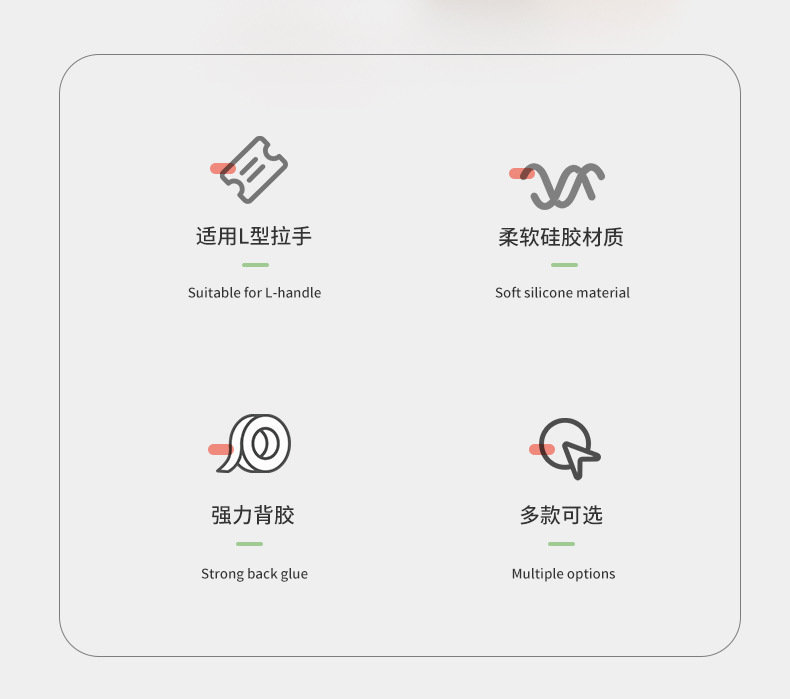 适用L型拉手

Suitable for L-handle

柔软硅胶材质

Soft silicone material

强力背胶

Strong back glue

多款可选

Multiple options