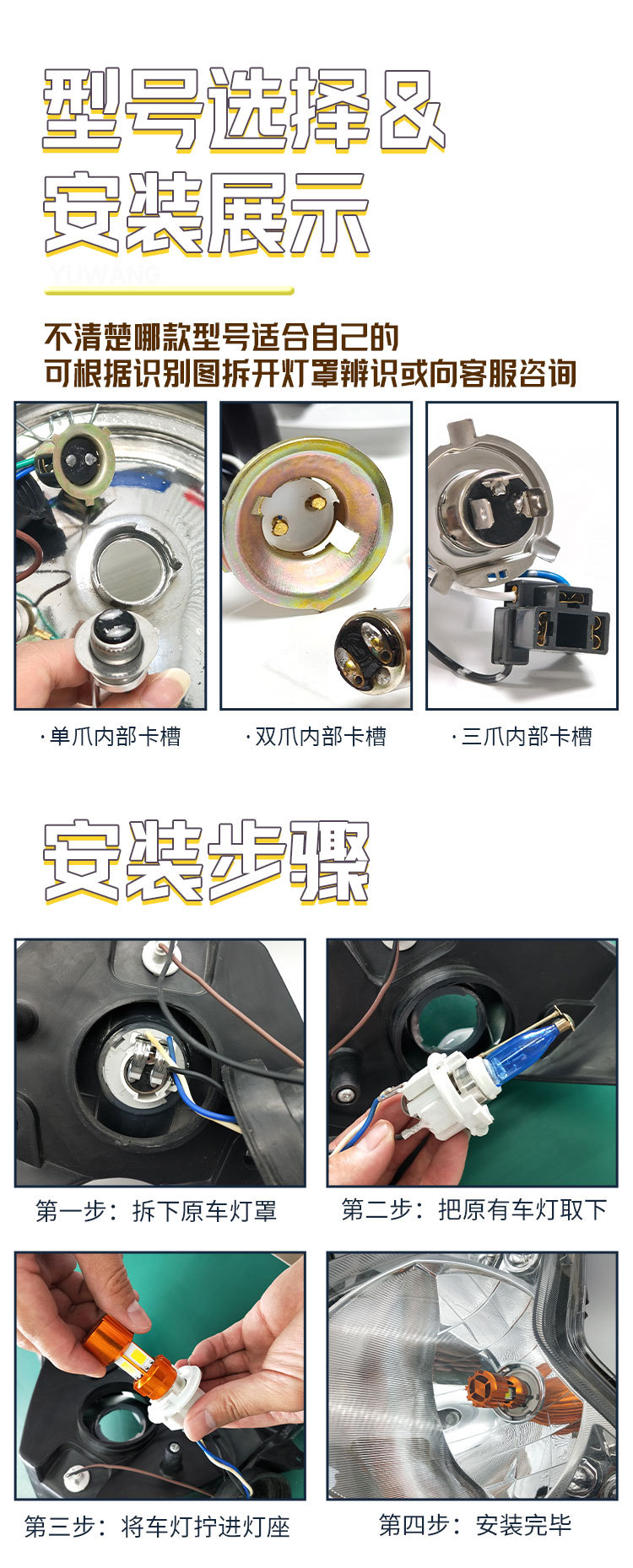 型号选择&
安装展示

YUWANG

不清楚哪款型号适合自己的
可根据识别图拆开灯罩辨识或向客服咨询

·单爪内部卡槽

·双爪内部卡槽

·三爪内部卡槽

安装步骤

第一步：拆下原车灯罩

第二步：把原有车灯取下

第三步：将车灯拧进灯座

第四步：安装完毕