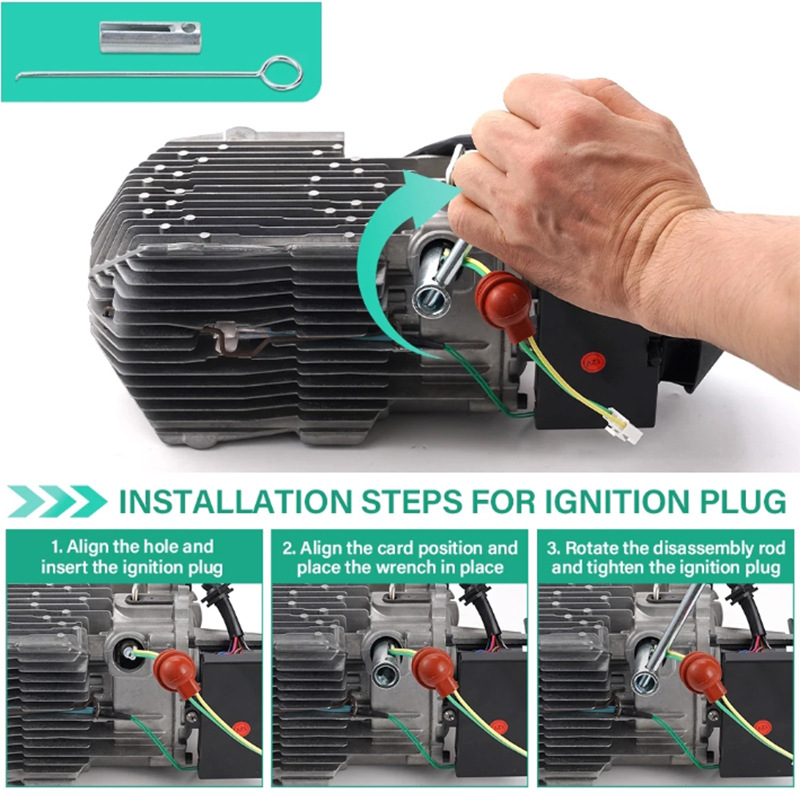 INSTALLATION STEPS FOR IGNITION PLUG

1. Align the hole and insert the ignition plug

2. Align the card position and place the wrench in place

3. Rotate the disassembly rod and tighten the ignition plug