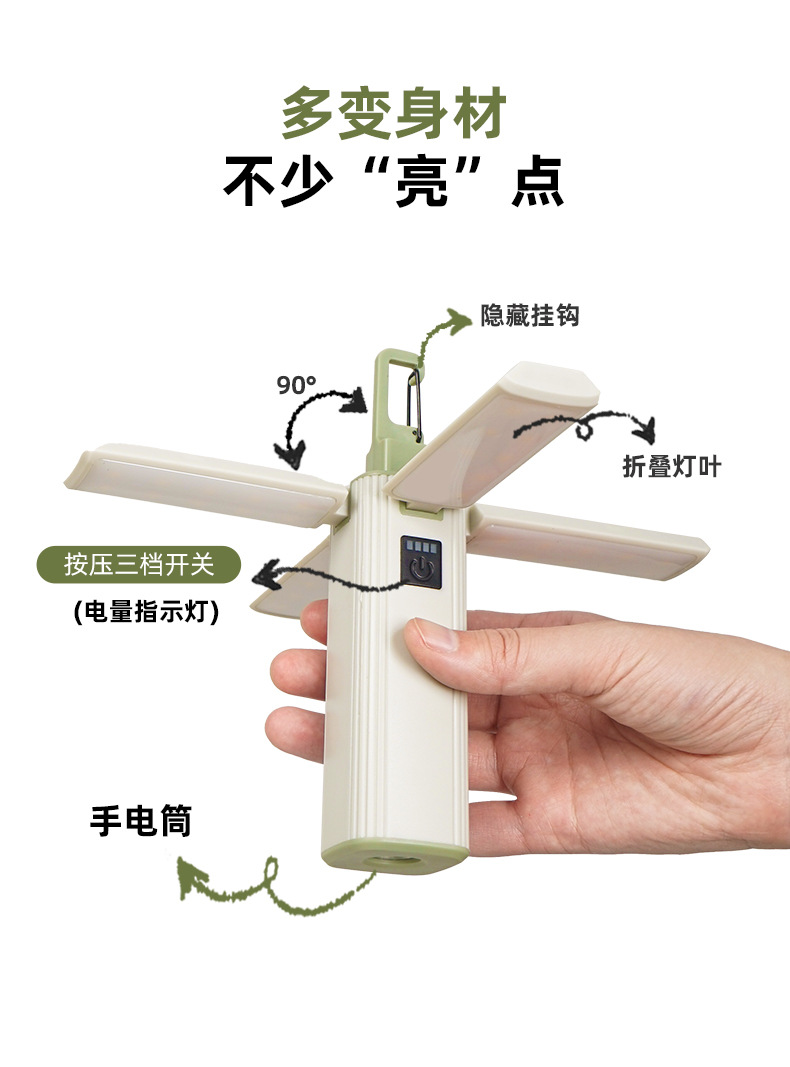 多变身材
不少“亮”点

隐藏挂钩

90°

折叠灯叶

按压三档开关
(电量指示灯)

手电筒