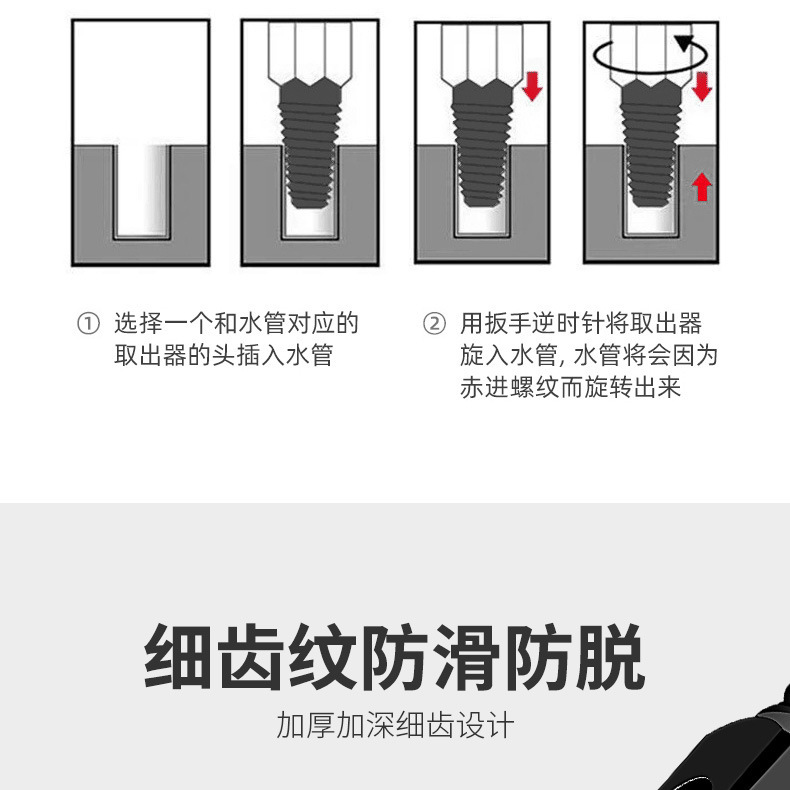 ① 选择一个和水管对应的取出器的头插入水管

② 用扳手逆时针将取出器旋入水管, 水管将会因为赤进螺纹而旋转出来

细齿纹防滑防脱

加厚加深细齿设计