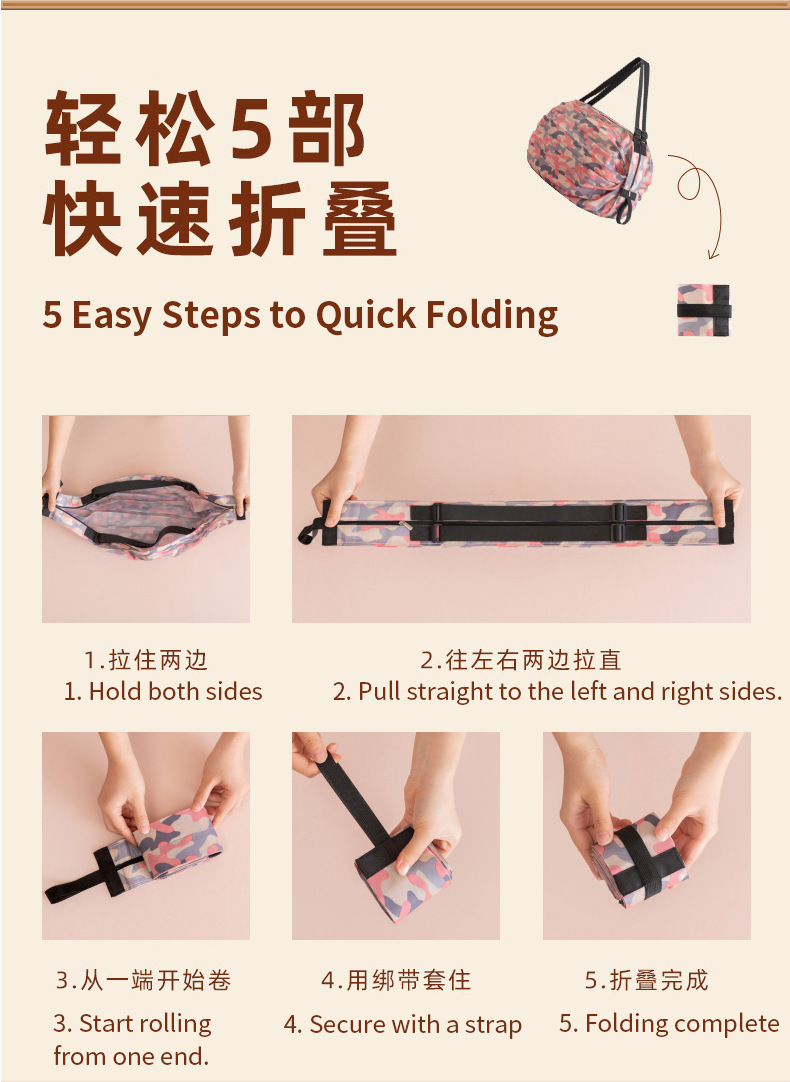 轻松5部
快速折叠

5 Easy Steps to Quick Folding

1.拉住两边
1. Hold both sides

2.往左右两边拉直
2. Pull straight to the left and right sides.

3.从一端开始卷
3. Start rolling from one end.

4.用绑带套住
4. Secure with a strap

5.折叠完成
5. Folding complete