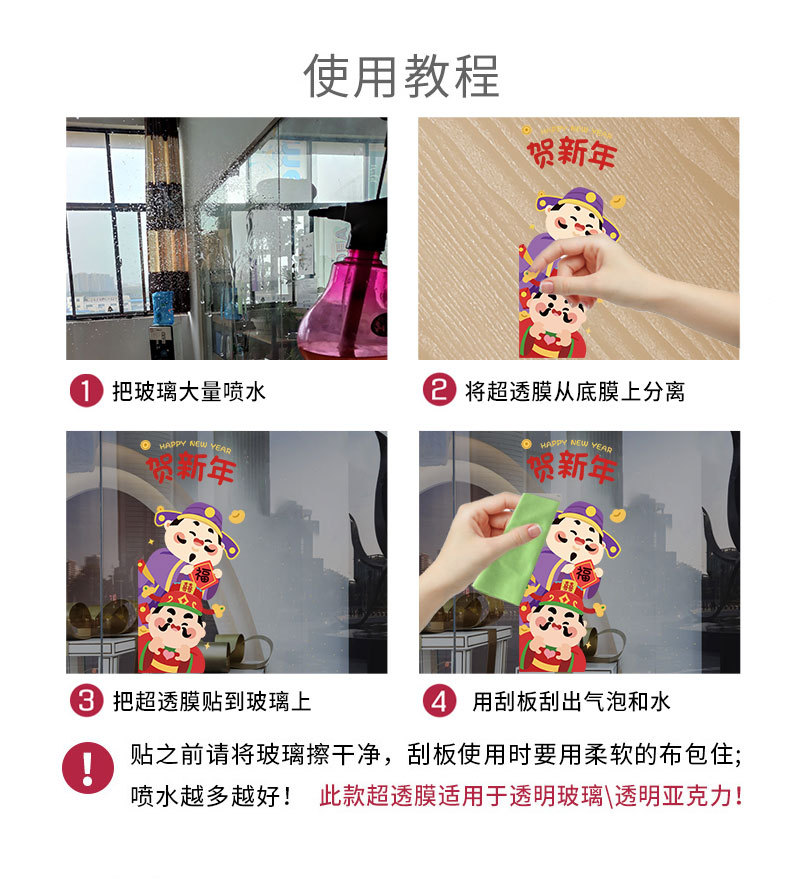 使用教程

HAPPY NEW YEAR
贺新年

1 把玻璃大量喷水

2 将超透膜从底膜上分离

HAPPY NEW YEAR
贺新年
福

HAPPY NEW YEAR
贺新年
福

3 把超透膜贴到玻璃上

4 用刮板刮出气泡和水

! 贴之前请将玻璃擦干净，刮板使用时要用柔软的布包住;
喷水越多越好！ 此款超透膜适用于透明玻璃\透明亚克力！