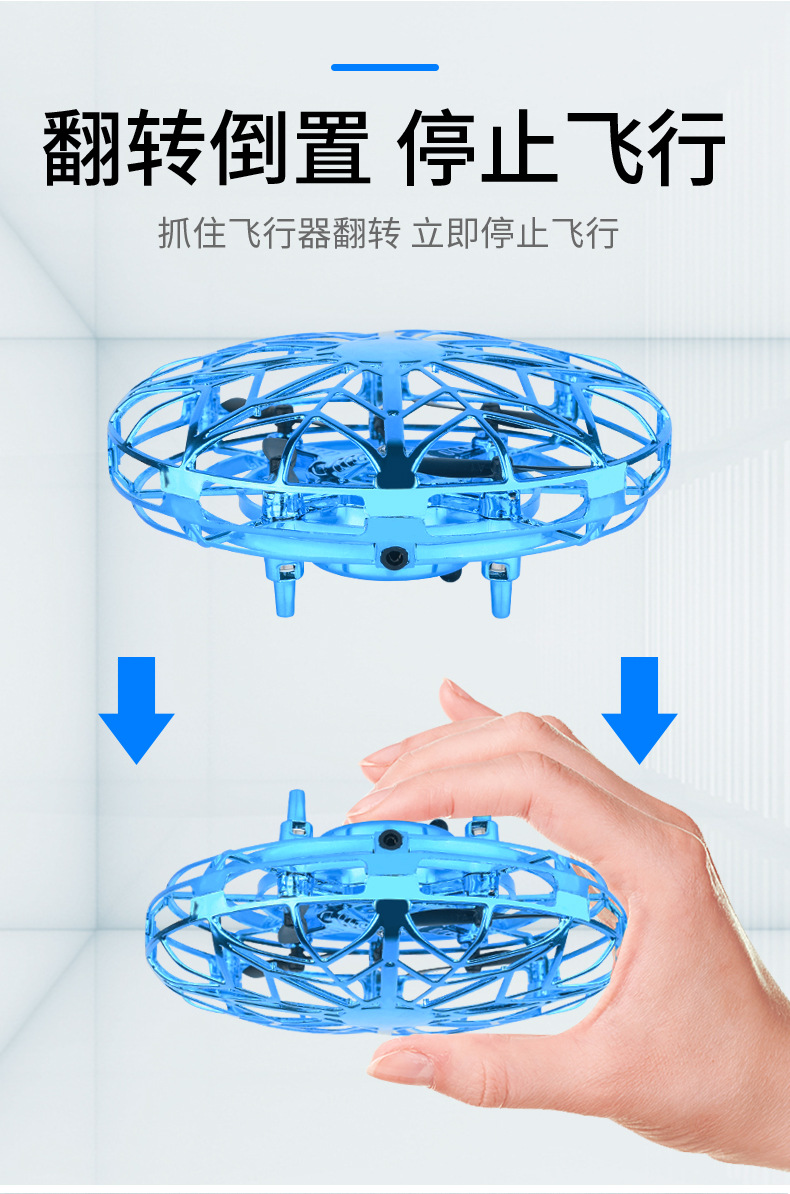 翻转倒置 停止飞行

抓住飞行器翻转 立即停止飞行