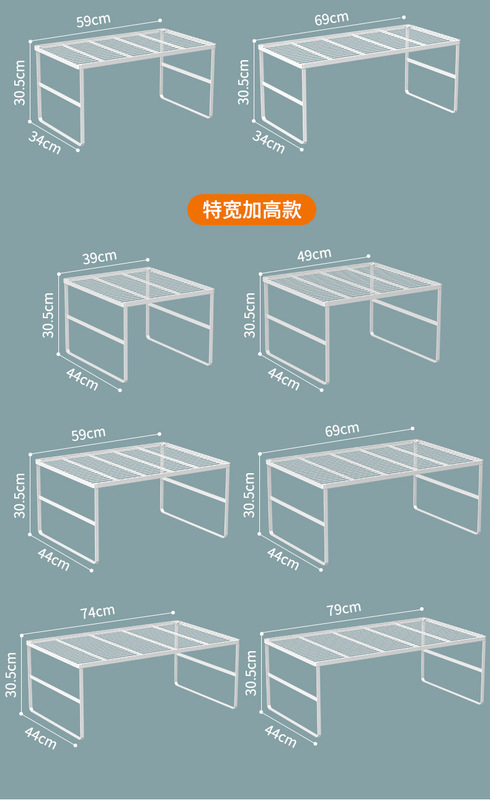 59cm
30.5cm
34cm

69cm
30.5cm
34cm

特宽加高款

39cm
30.5cm
44cm

49cm
30.5cm
44cm

59cm
30.5cm
44cm

69cm
30.5cm
44cm

74cm
30.5cm
44cm

79cm
30.5cm
44cm