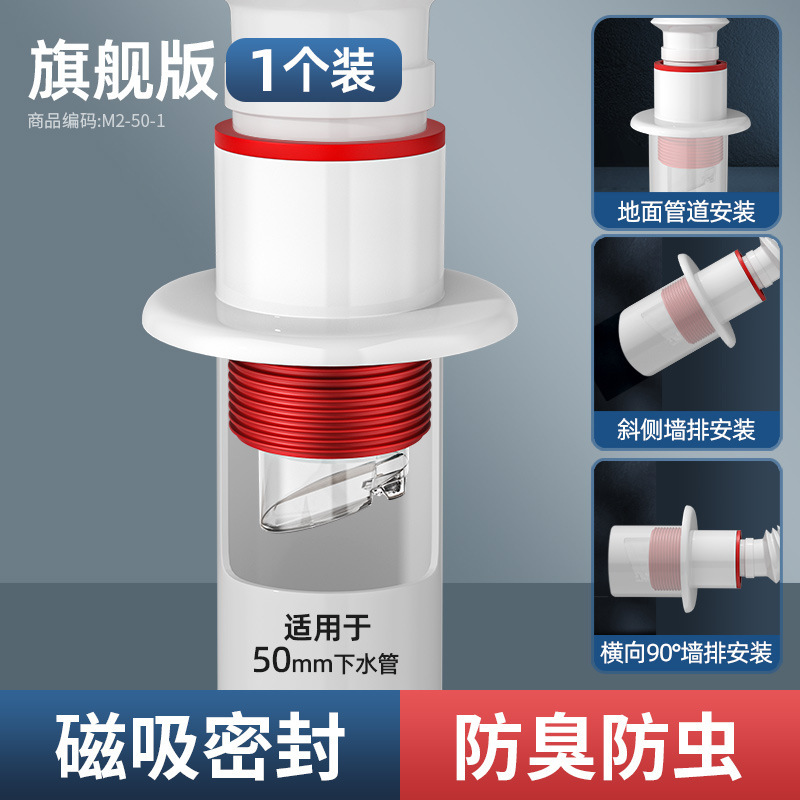 旗舰版 1个装

商品编码:M2-50-1

地面管道安装

斜侧墙排安装

横向90°墙排安装

适用于
50mm下水管

磁吸密封

防臭防虫