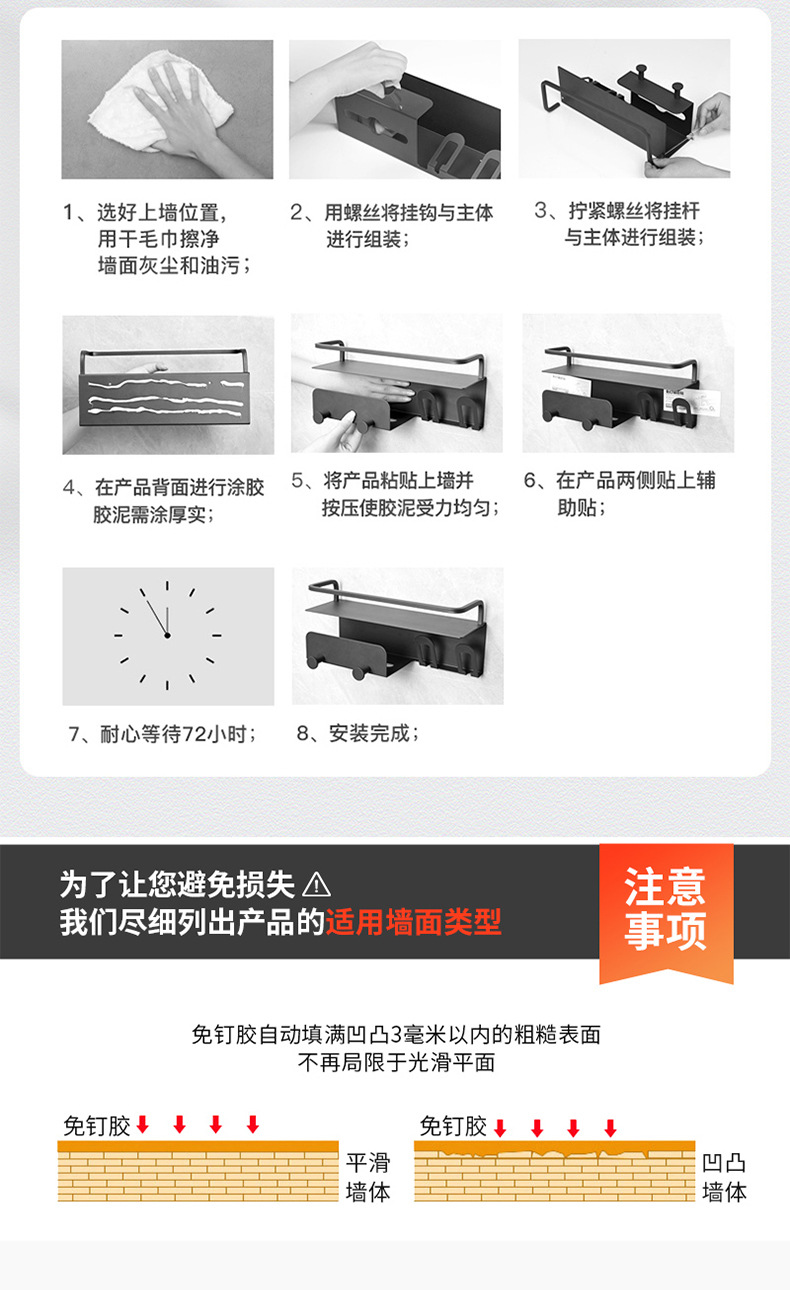 1、选好上墙位置，用干毛巾擦净墙面灰尘和油污；

2、用螺丝将挂钩与主体进行组装；

3、拧紧螺丝将挂杆与主体进行组装；

4、在产品背面进行涂胶胶泥需涂厚实；

5、将产品粘贴上墙并按压使胶泥受力均匀；

6、在产品两侧贴上辅助贴；

7、耐心等待72小时；

8、安装完成；

为了让您避免损失 ⚠
我们尽细列出产品的适用墙面类型

注意事项

免钉胶自动填满凹凸3毫米以内的粗糙表面
不再局限于光滑平面

免钉胶

平滑墙体

免钉胶

凹凸墙体