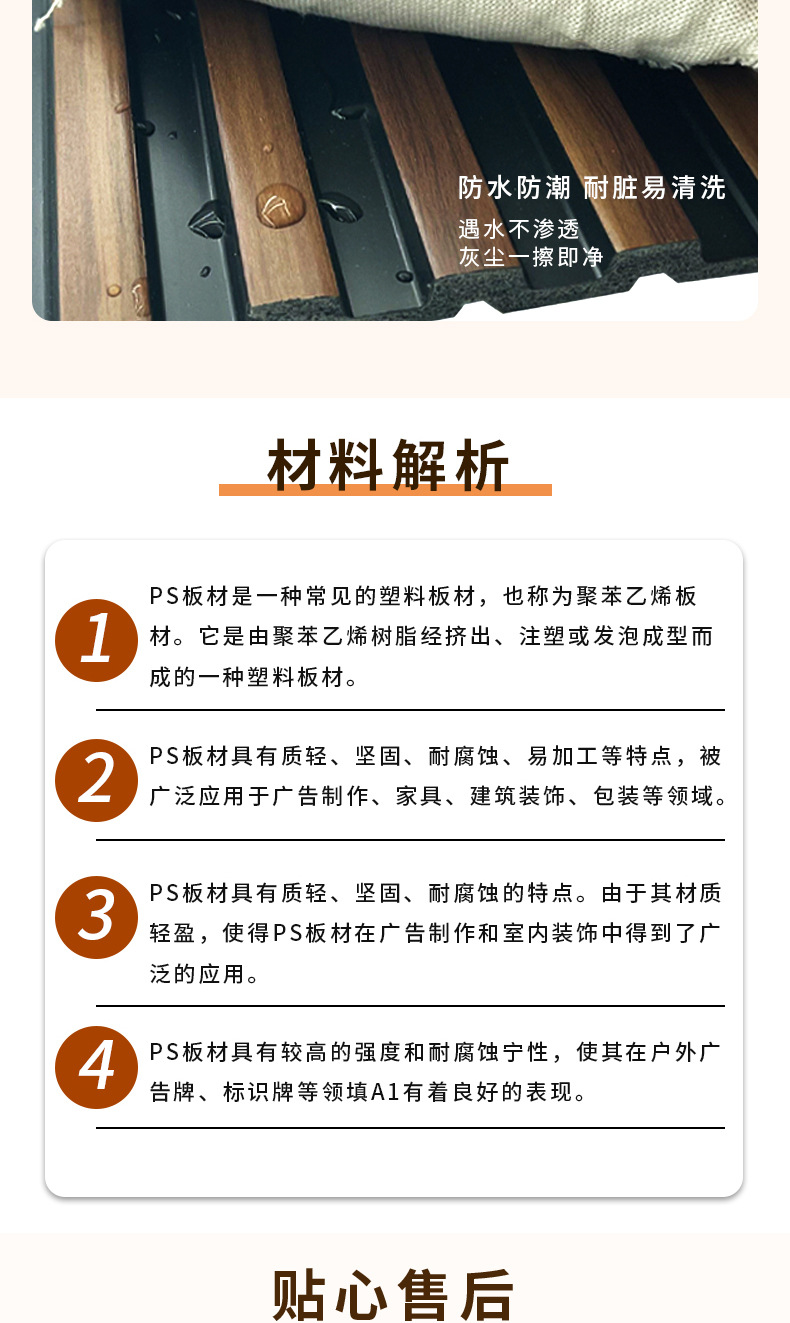 防水防潮 耐脏易清洗
遇水不渗透
灰尘一擦即净

材料解析

1
PS板材是一种常见的塑料板材，也称为聚苯乙烯板材。它是由聚苯乙烯树脂经挤出、注塑或发泡成型而成的一种塑料板材。

2
PS板材具有质轻、坚固、耐腐蚀、易加工等特点，被广泛应用于广告制作、家具、建筑装饰、包装等领域。

3
PS板材具有质轻、坚固、耐腐蚀的特点。由于其材质轻盈，使得PS板材在广告制作和室内装饰中得到了广泛的应用。

4
PS板材具有较高的强度和耐腐蚀宁性，使其在户外广告牌、标识牌等领填A1有着良好的表现。

贴心售后