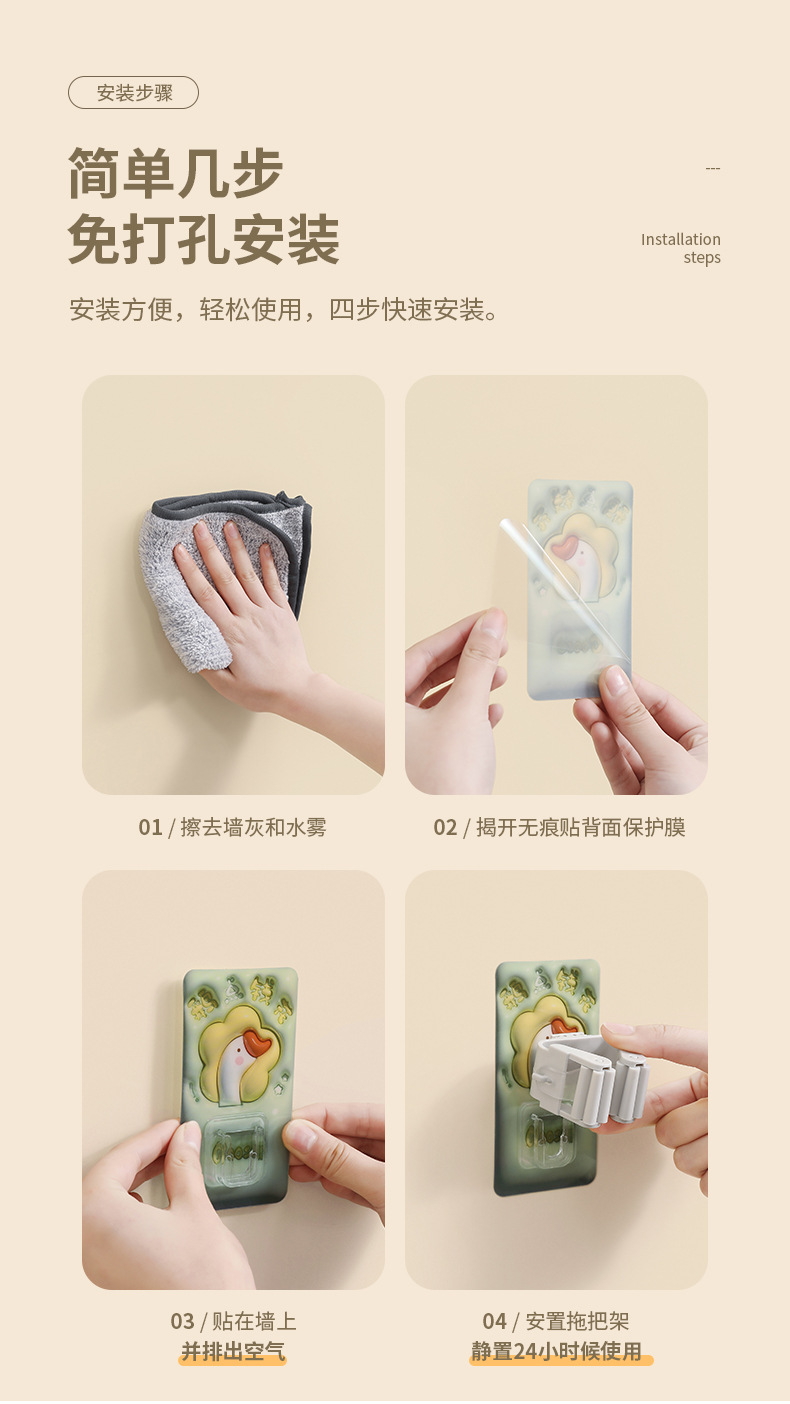 安装步骤

简单几步
免打孔安装

---

Installation steps

安装方便，轻松使用，四步快速安装。

01 / 擦去墙灰和水雾

02 / 揭开无痕贴背面保护膜

03 / 贴在墙上
并排出空气

04 / 安置拖把架
静置24小时候使用