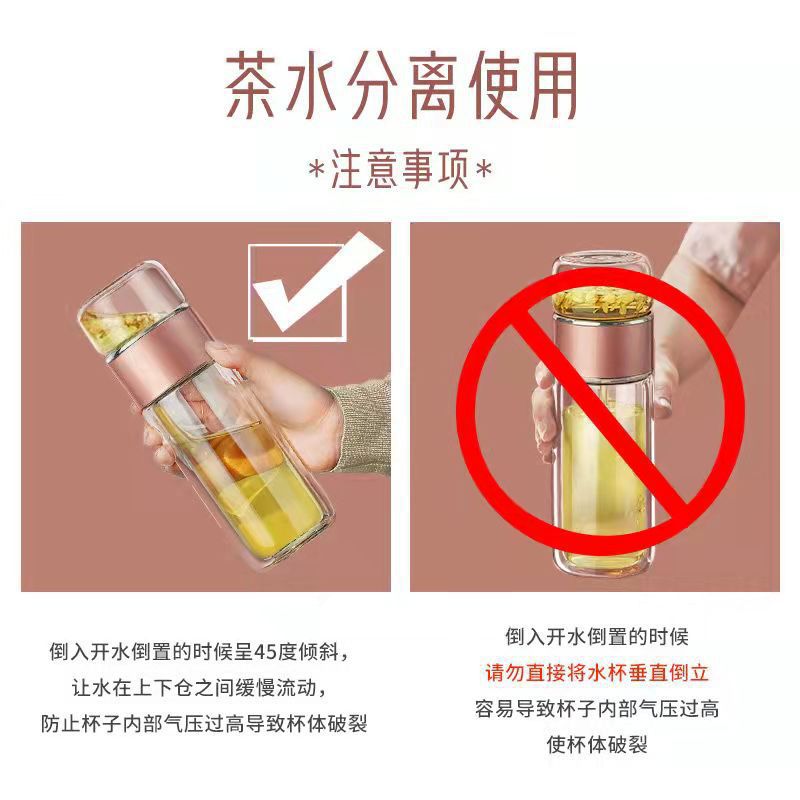 茶水分离使用

*注意事项*

倒入开水倒置的时候呈45度倾斜，
让水在上下仓之间缓慢流动，
防止杯子内部气压过高导致杯体破裂

倒入开水倒置的时候
请勿直接将水杯垂直倒立
容易导致杯子内部气压过高
使杯体破裂