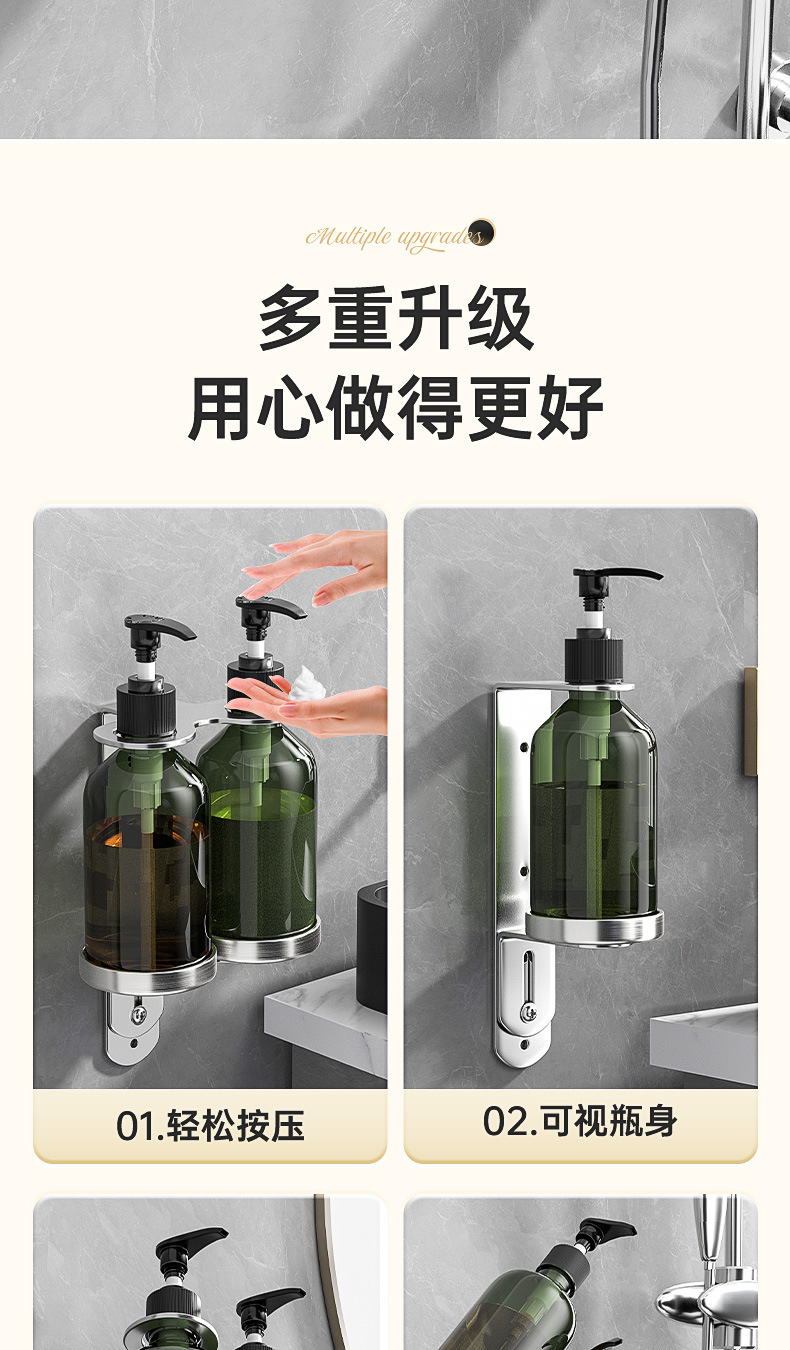 Multiple upgrades

多重升级
用心做得更好

01.轻松按压

02.可视瓶身