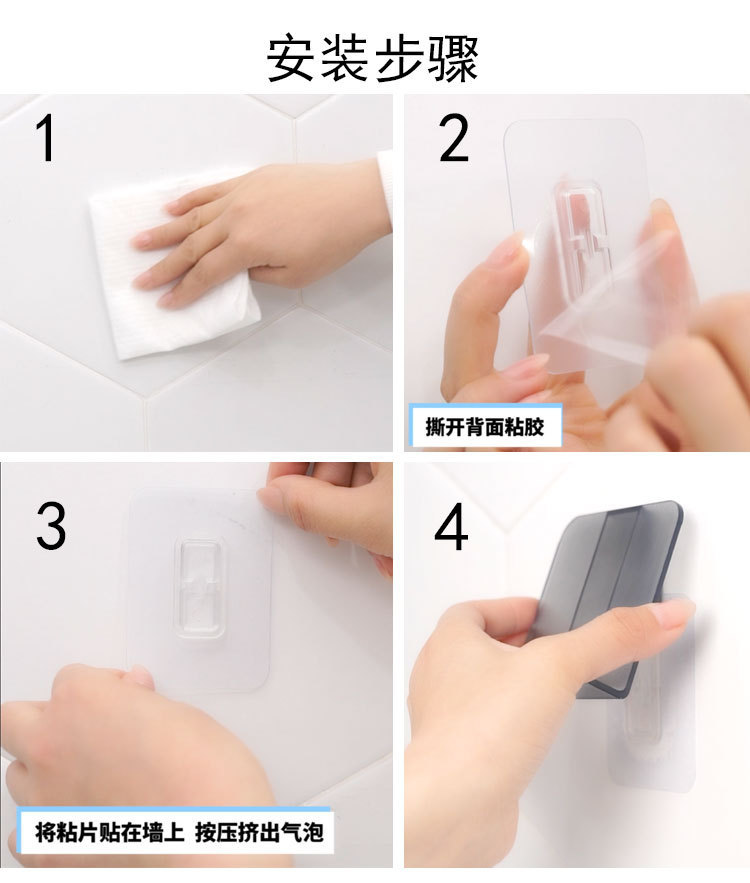 安装步骤

1

2

撕开背面粘胶

3

将粘片贴在墙上 按压挤出气泡

4