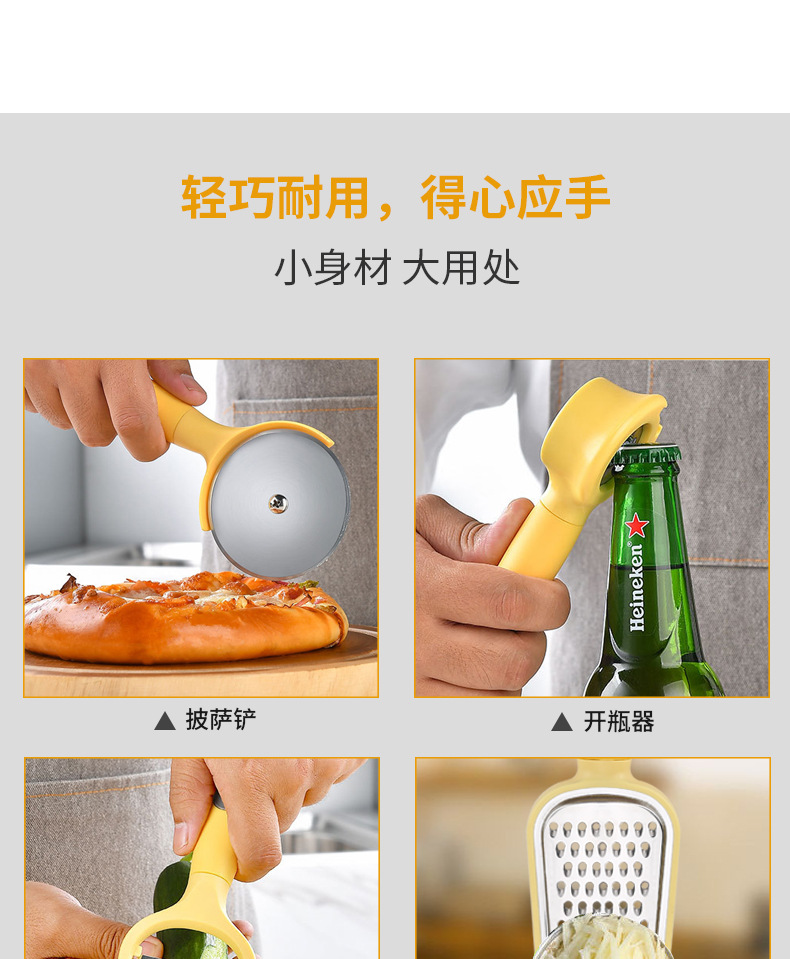 轻巧耐用，得心应手

小身材 大用处

Heineken

▲ 披萨铲

▲ 开瓶器