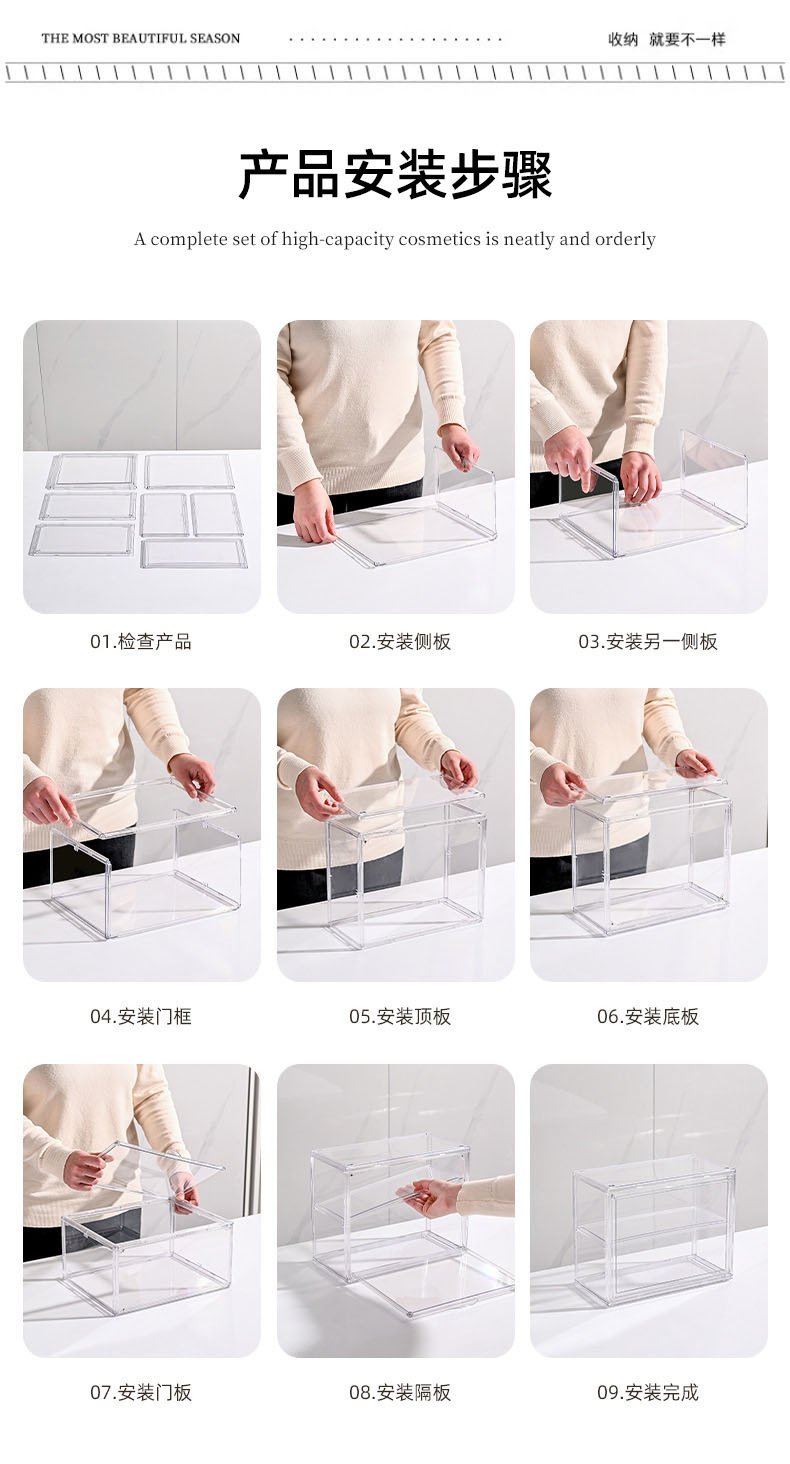 THE MOST BEAUTIFUL SEASON

收纳 就要不一样

产品安装步骤

A complete set of high-capacity cosmetics is neatly and orderly

01.检查产品

02.安装侧板

03.安装另一侧板

04.安装门框

05.安装顶板

06.安装底板

07.安装门板

08.安装隔板

09.安装完成