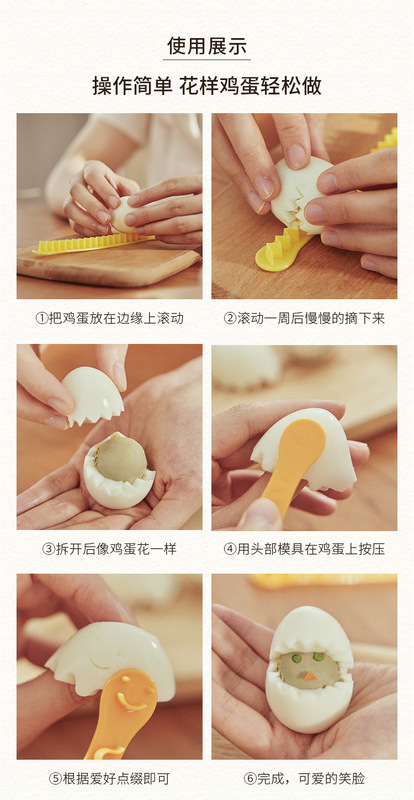 使用展示

操作简单 花样鸡蛋轻松做

①把鸡蛋放在边缘上滚动

②滚动一周后慢慢的摘下来

③拆开后像鸡蛋花一样

④用头部模具在鸡蛋上按压

⑤根据爱好点缀即可

⑥完成，可爱的笑脸