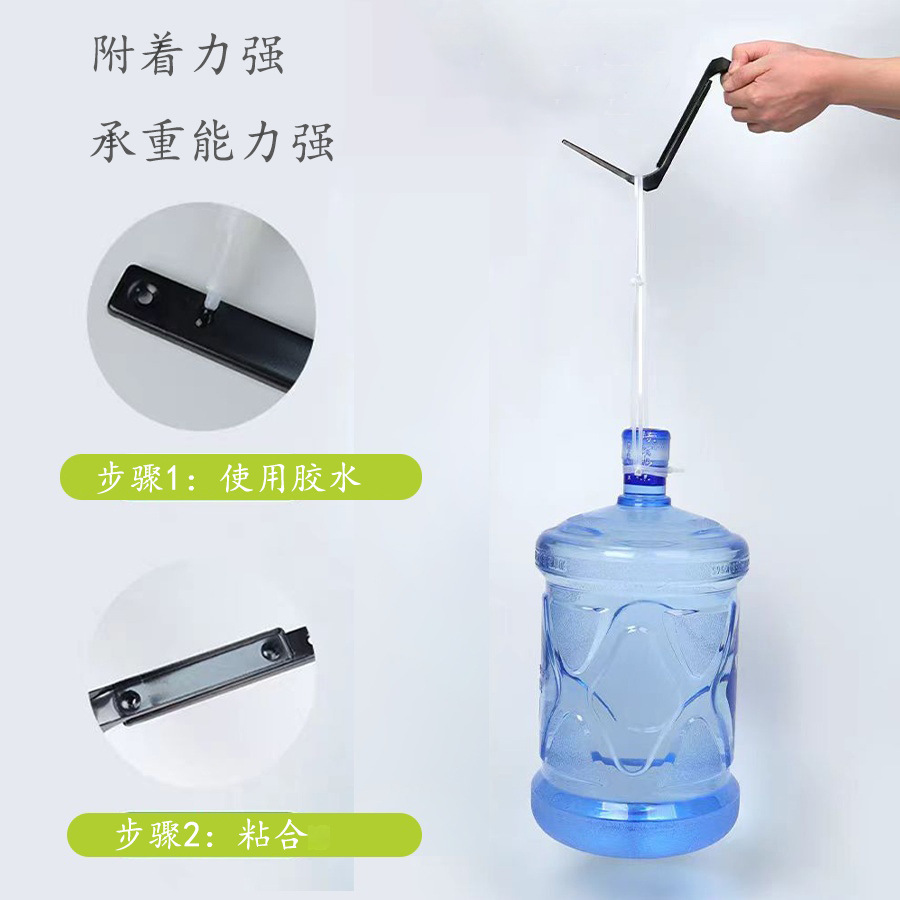 附着力强

承重能力强

步骤1：使用胶水

步骤2：粘合