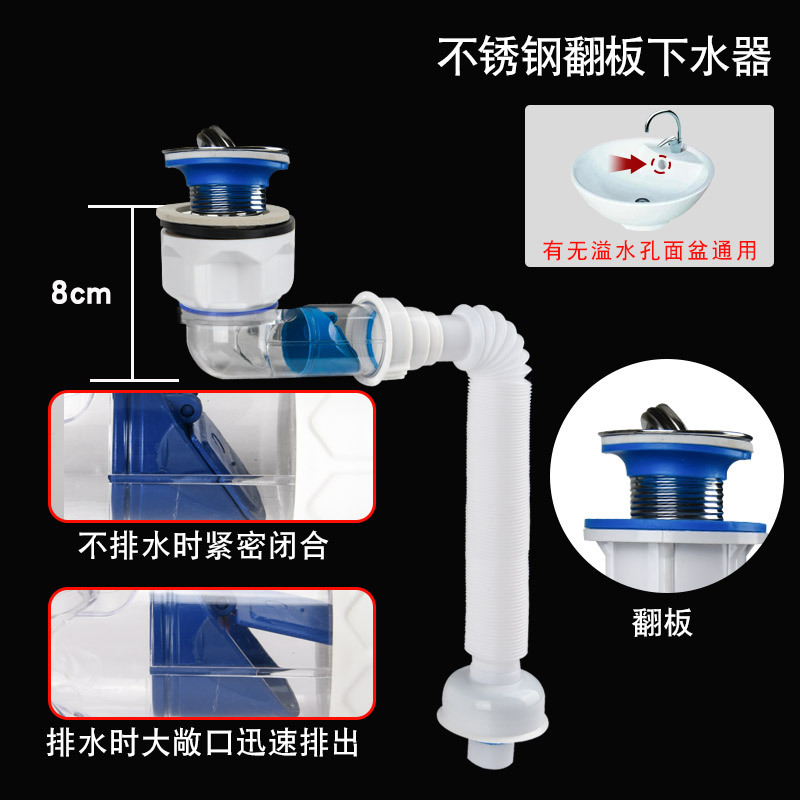 不锈钢翻板下水器

有无溢水孔面盆通用

8cm

不排水时紧密闭合

排水时大敞口迅速排出

翻板