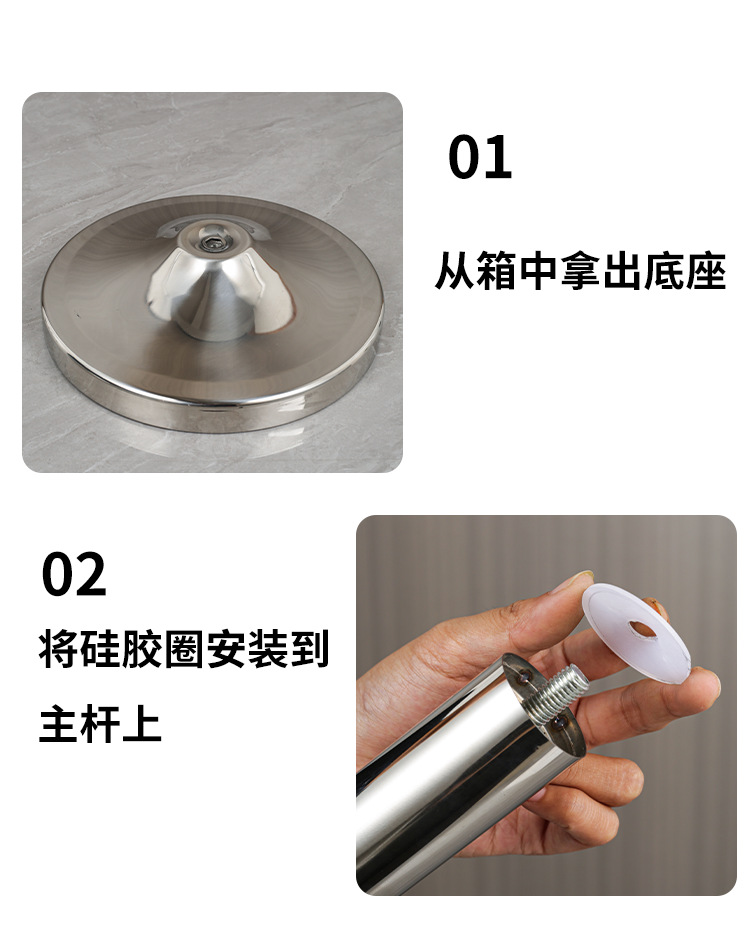 01

从箱中拿出底座

02

将硅胶圈安装到主杆上