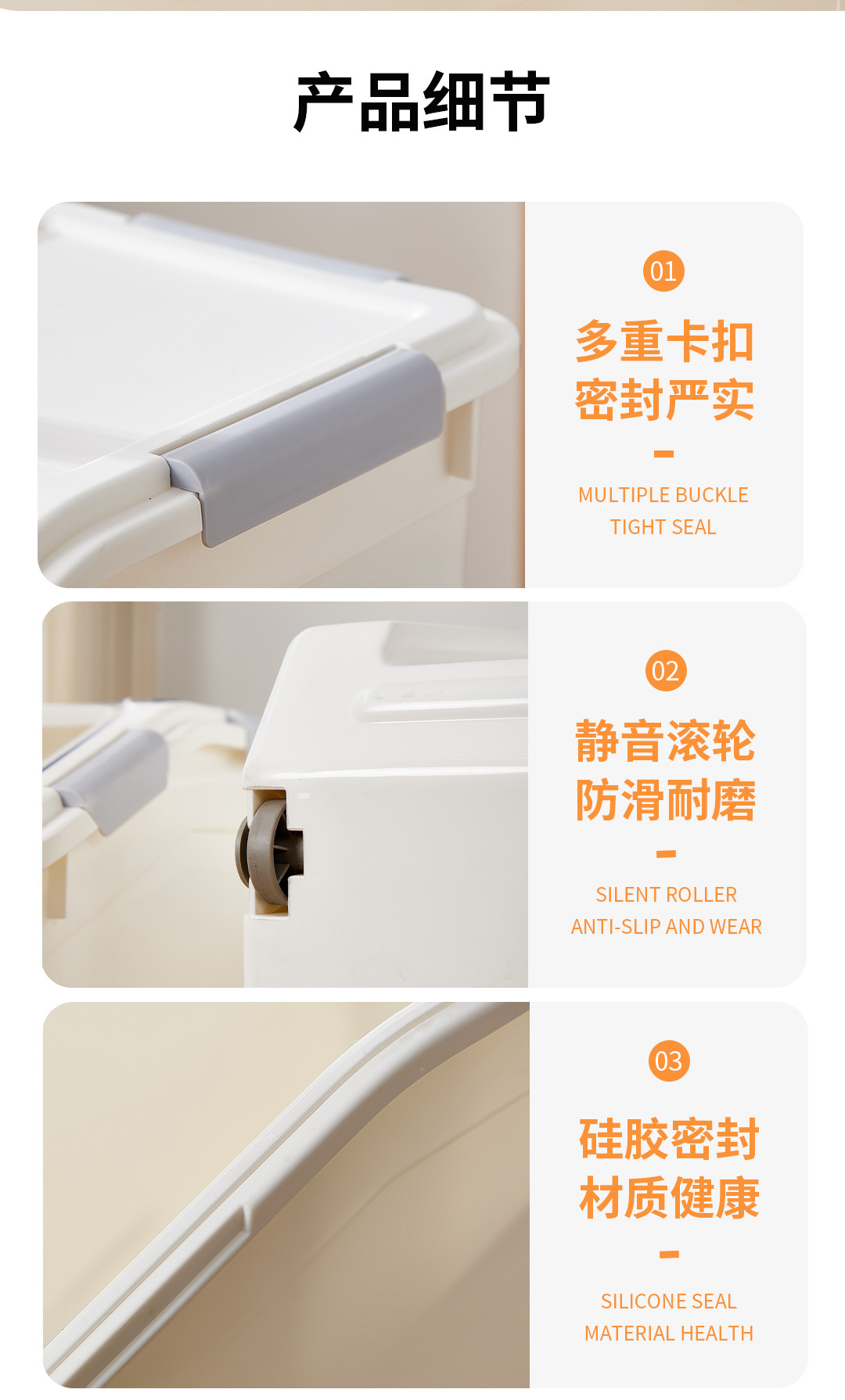 产品细节

01

多重卡扣
密封严实

MULTIPLE BUCKLE
TIGHT SEAL

02

静音滚轮
防滑耐磨

SILENT ROLLER
ANTI-SLIP AND WEAR

03

硅胶密封
材质健康

SILICONE SEAL
MATERIAL HEALTH