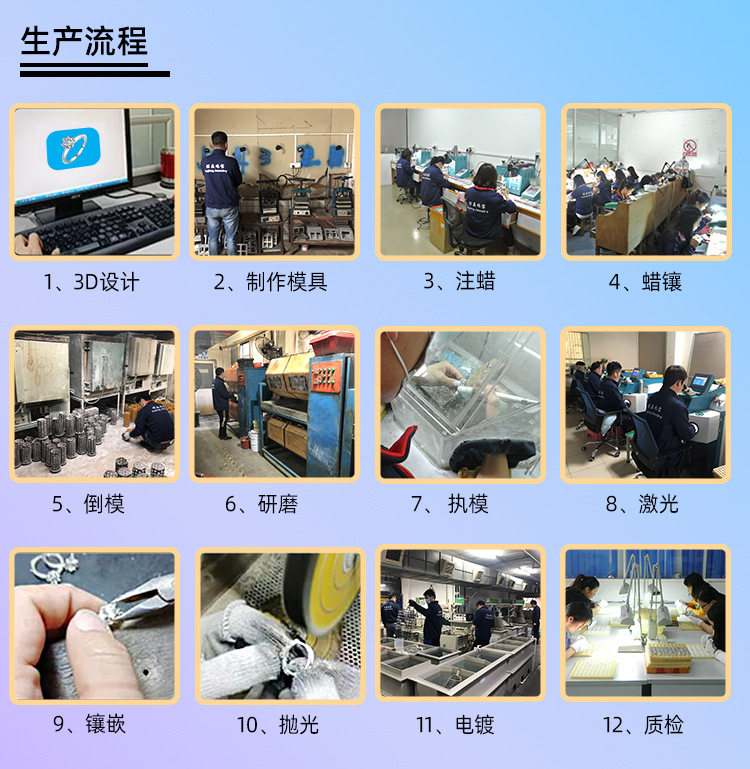 生产流程

1、3D设计

2、制作模具

3、注蜡

4、蜡镶

5、倒模

6、研磨

7、执模

8、激光

9、镶嵌

10、抛光

11、电镀

12、质检