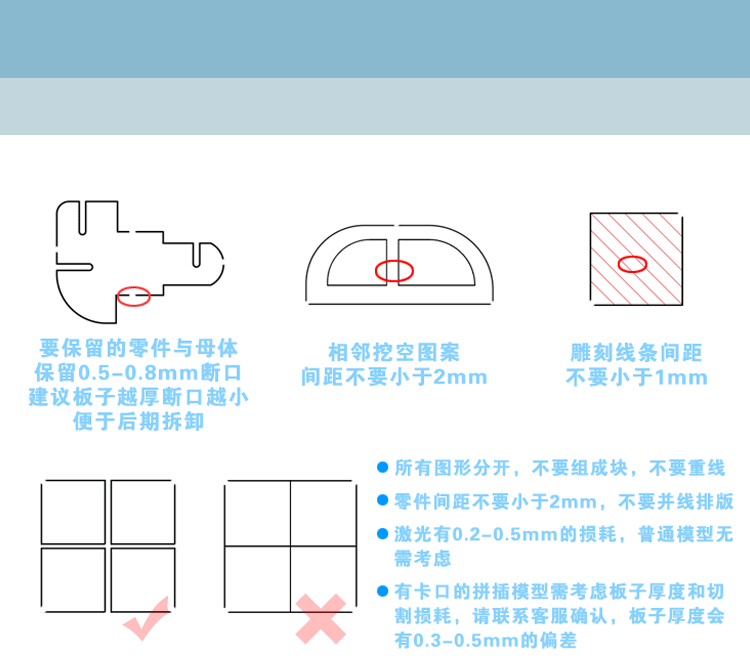 要保留的零件与母体
保留0.5-0.8mm断口
建议板子越厚断口越小
便于后期拆卸

相邻挖空图案
间距不要小于2mm

雕刻线条间距
不要小于1mm

● 所有图形分开，不要组成块，不要重线

● 零件间距不要小于2mm，不要并线排版

● 激光有0.2-0.5mm的损耗，普通模型无需考虑

● 有卡口的拼插模型需考虑板子厚度和切割损耗，请联系客服确认，板子厚度会有0.3-0.5mm的偏差