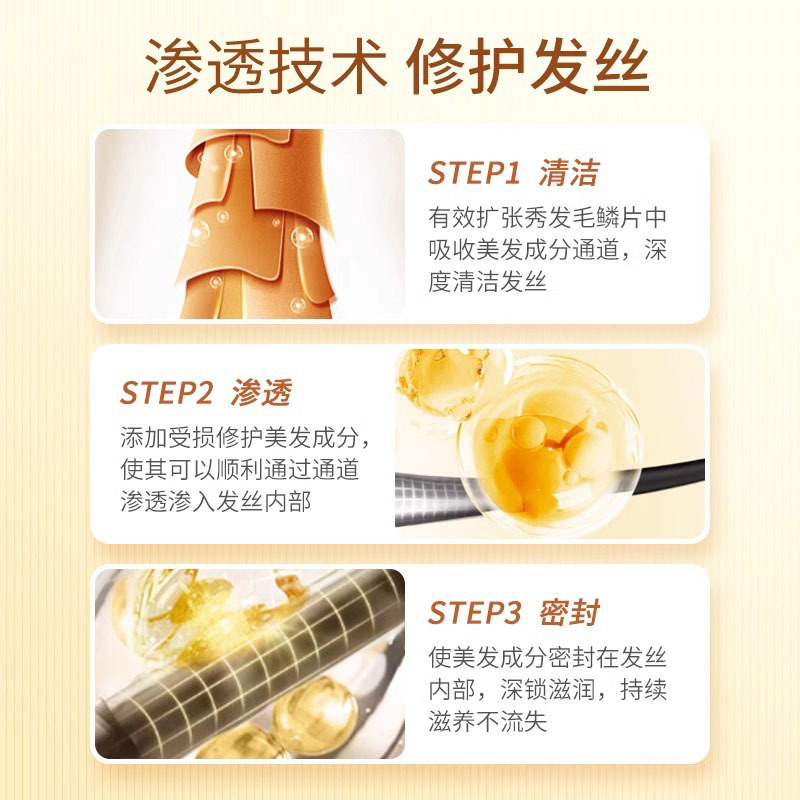 渗透技术 修护发丝

STEP1 清洁
有效扩张秀发毛鳞片中吸收美发成分通道，深度清洁发丝

STEP2 渗透
添加受损修护美发成分，使其可以顺利通过通道渗透渗入发丝内部

STEP3 密封
使美发成分密封在发丝内部，深锁滋润，持续滋养不流失