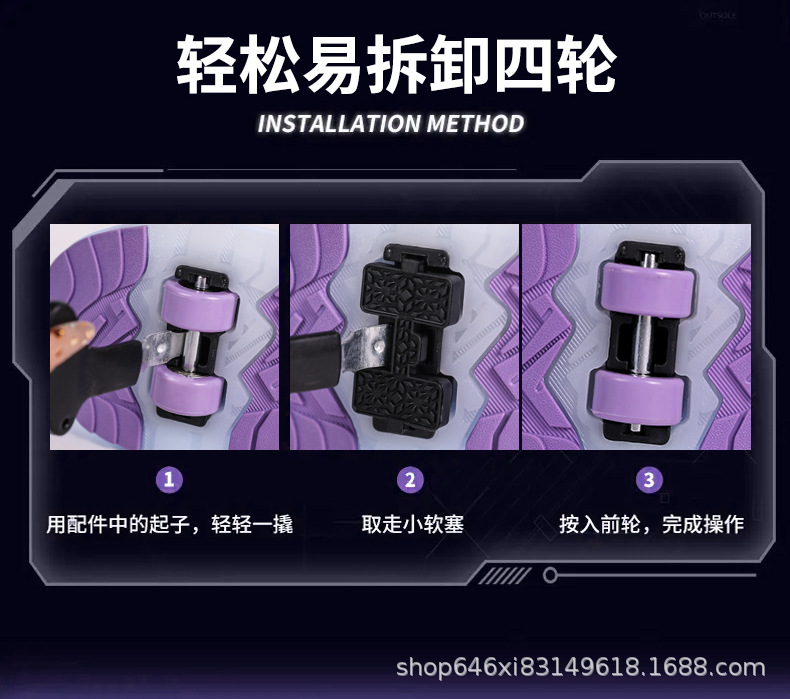 OUTSOLE

轻松易拆卸四轮

INSTALLATION METHOD

1
用配件中的起子，轻轻一撬

2
取走小软塞

3
按入前轮，完成操作

shop646xi83149618.1688.com