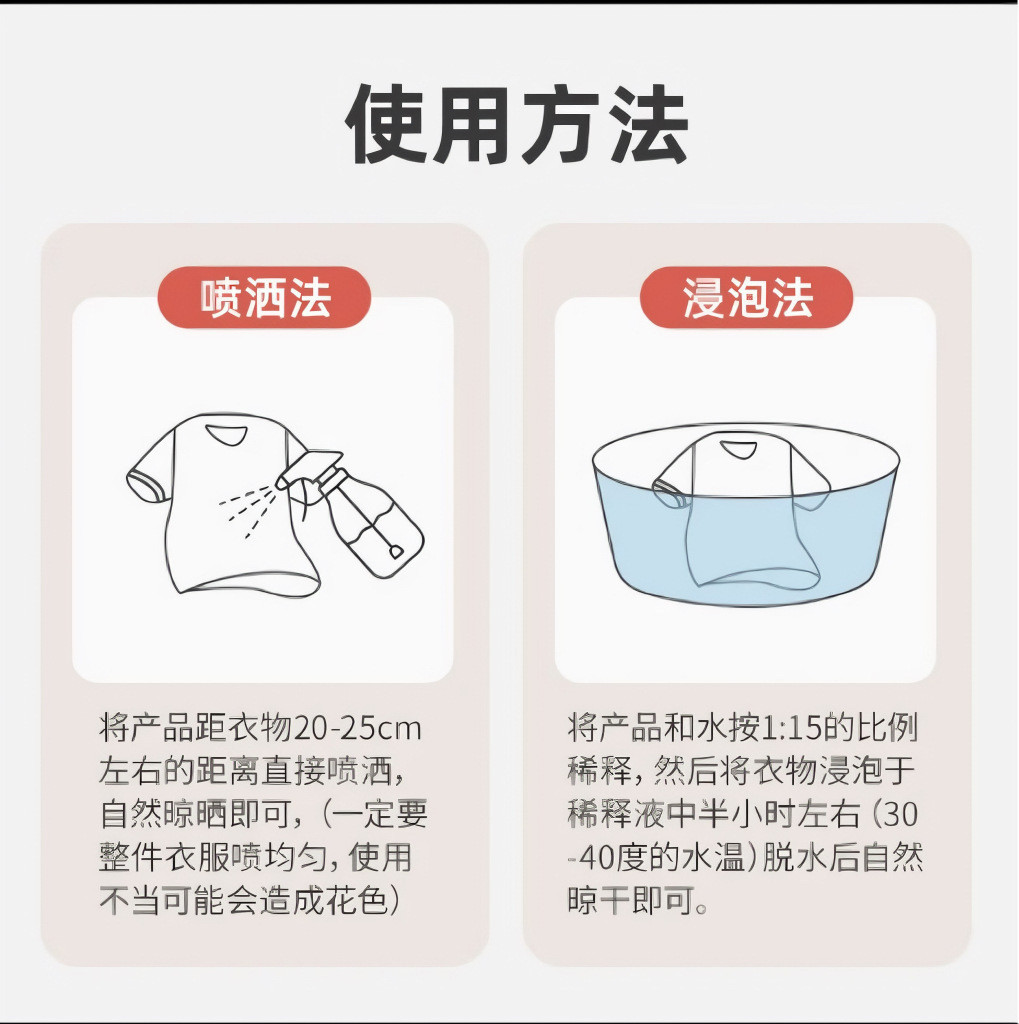 使用方法

喷洒法

将产品距衣物20-25cm左右的距离直接喷洒，自然晾晒即可，（一定要整件衣服喷均匀，使用不当可能会造成花色）

浸泡法

将产品和水按1:15的比例稀释，然后将衣物浸泡于稀释液中半小时左右（30-40度的水温）脱水后自然晾干即可。