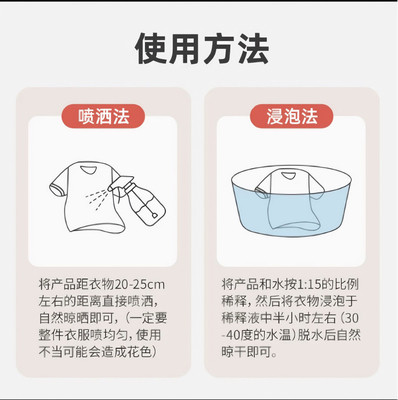 使用方法

喷洒法

将产品距衣物20-25cm左右的距离直接喷洒，自然晾晒即可，（一定要整件衣服喷均匀，使用不当可能会造成花色）

浸泡法

将产品和水按1:15的比例稀释，然后将衣物浸泡于稀释液中半小时左右（30-40度的水温）脱水后自然晾干即可。