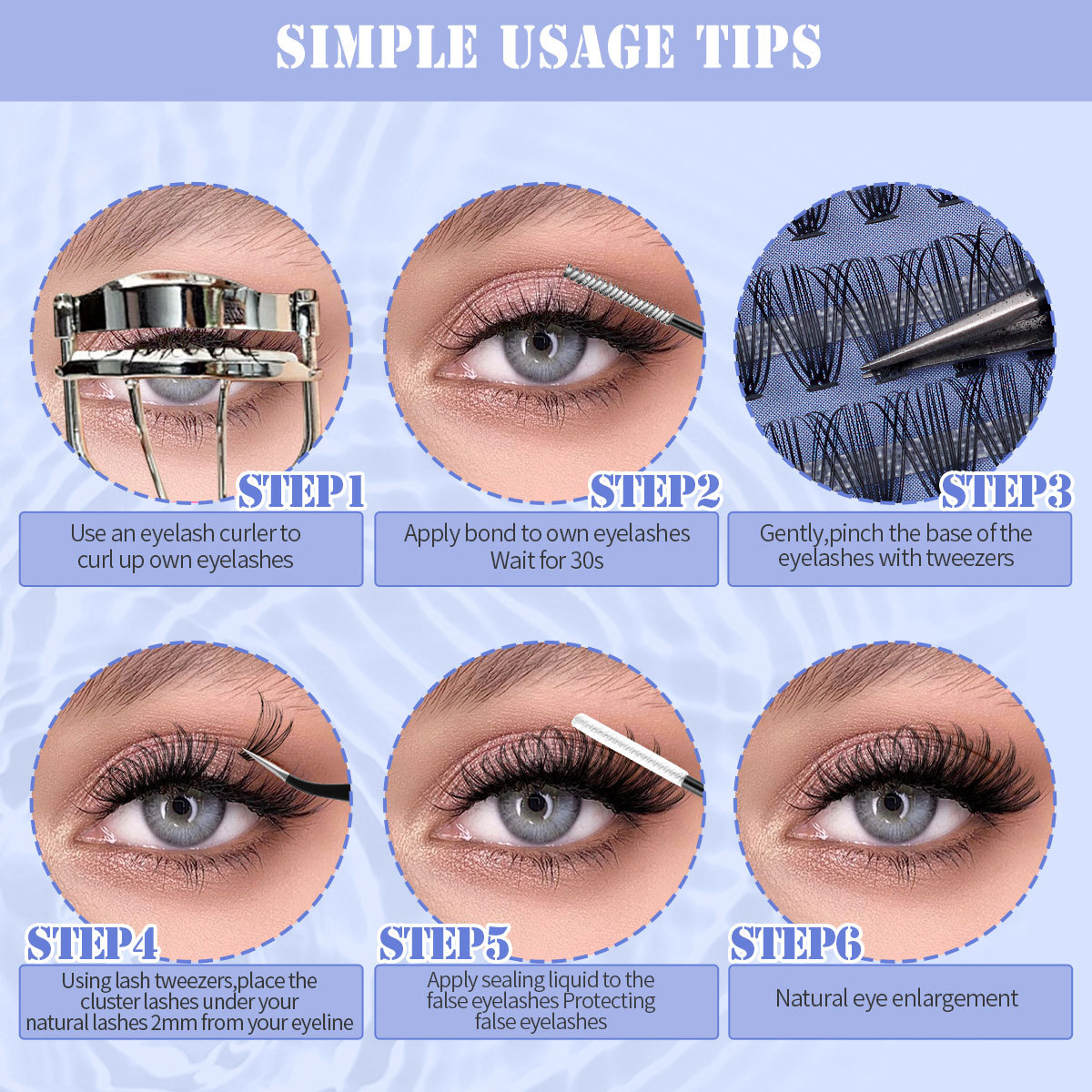 SIMPLE USAGE TIPS

STEP1
Use an eyelash curler to curl up own eyelashes

STEP2
Apply bond to own eyelashes Wait for 30s

STEP3
Gently,pinch the base of the eyelashes with tweezers

STEP4
Using lash tweezers,place the cluster lashes under your natural lashes 2mm from your eyeline

STEP5
Apply sealing liquid to the false eyelashes Protecting false eyelashes

STEP6
Natural eye enlargement