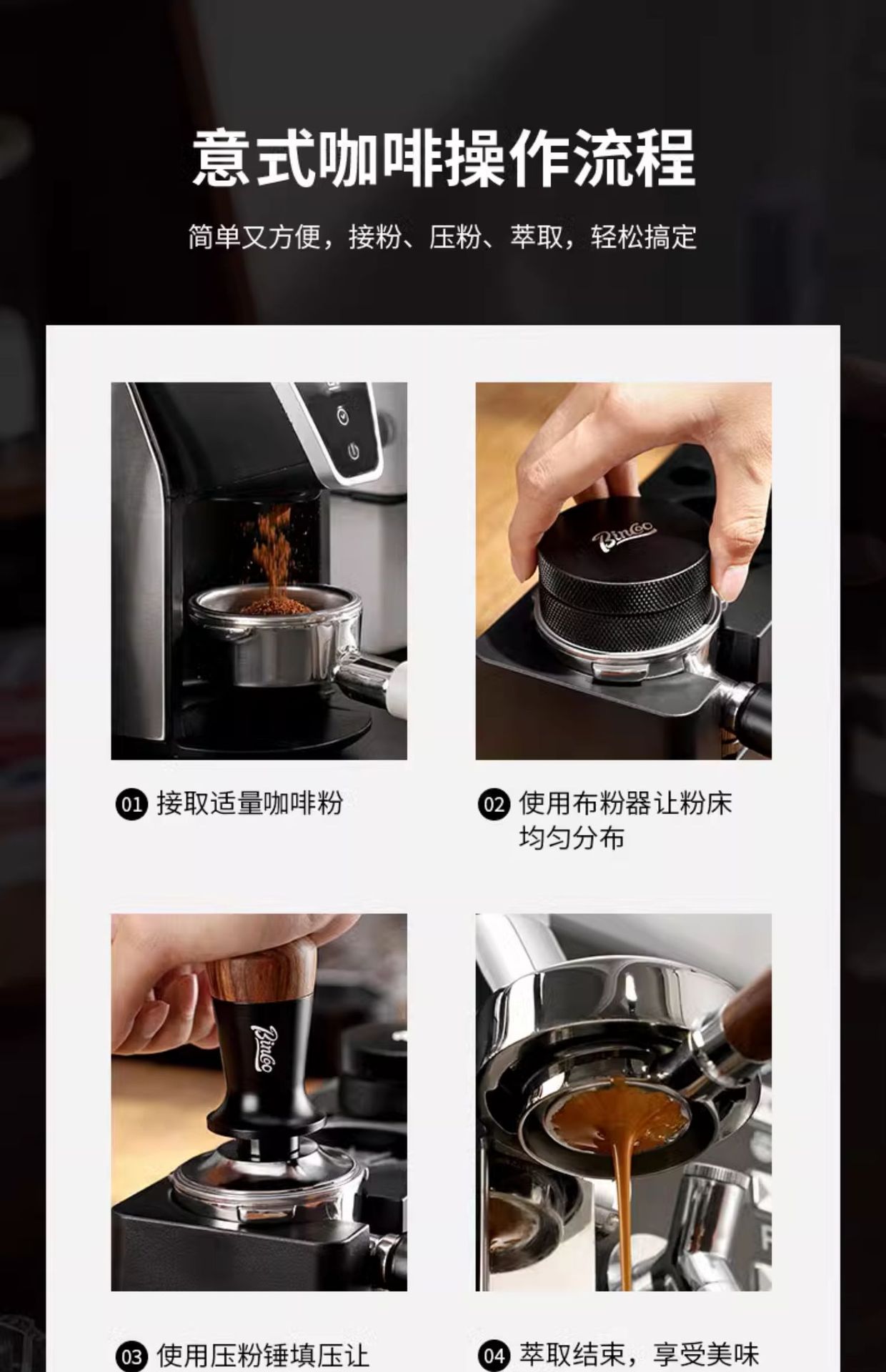 意式咖啡操作流程

简单又方便，接粉、压粉、萃取，轻松搞定

Bincoo

01 接取适量咖啡粉

02 使用布粉器让粉床均匀分布

Bincoo

03 使用压粉锤填压让

04 萃取结束，享受美味