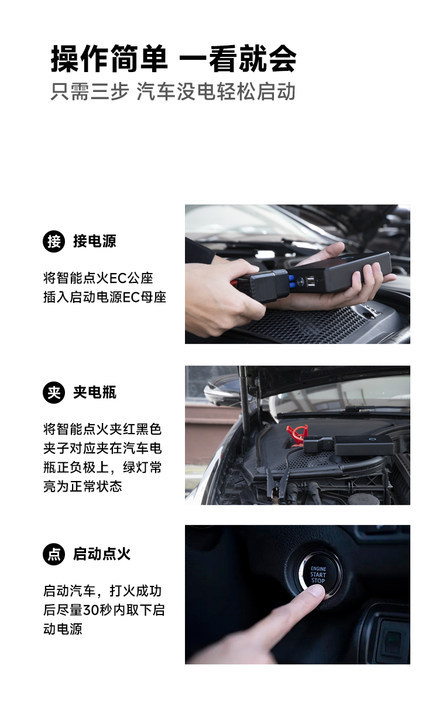 操作简单 一看就会
只需三步 汽车没电轻松启动

接 接电源

将智能点火EC公座插入启动电源EC母座

夹 夹电瓶

将智能点火夹红黑色夹子对应夹在汽车电瓶正负极上，绿灯常亮为正常状态

点 启动点火

启动汽车，打火成功后尽量30秒内取下启动电源

ENGINE START STOP