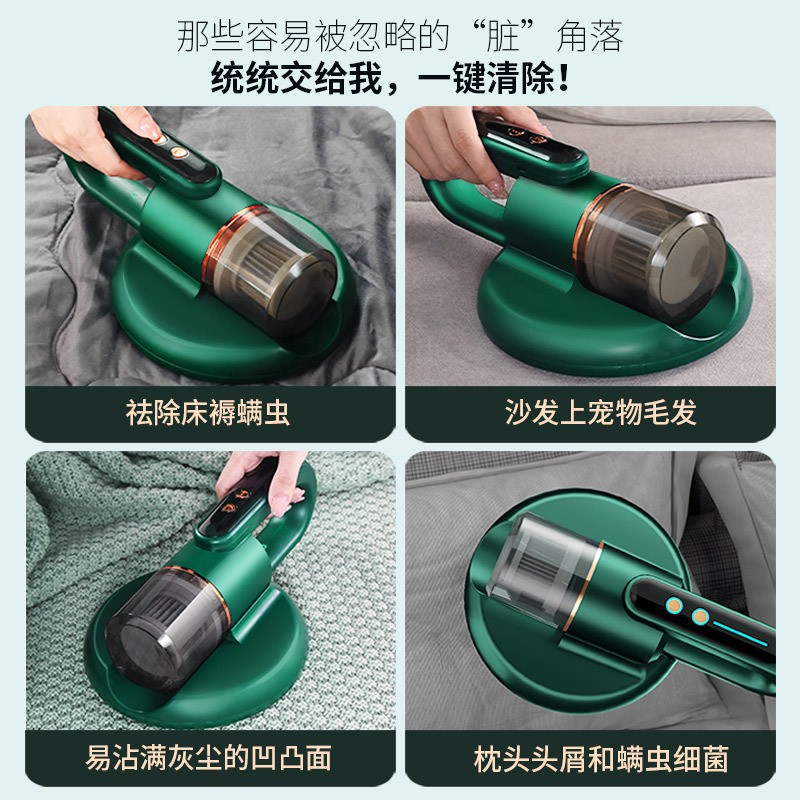 那些容易被忽略的“脏”角落
统统交给我，一键清除！

祛除床褥螨虫

沙发上宠物毛发

易沾满灰尘的凹凸面

枕头头屑和螨虫细菌